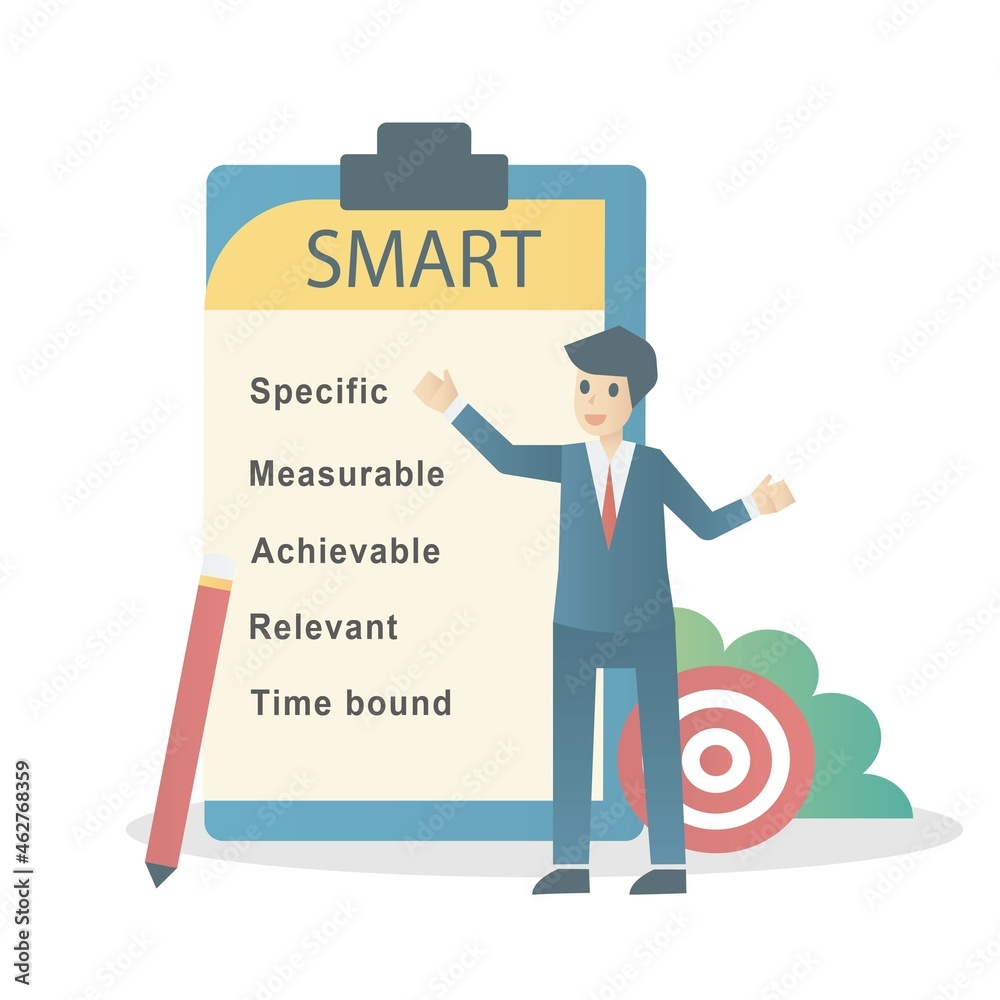 SMART

Specific

Measurable

Achievable

Relevant

Time bound

Adobe Stock | #462768359