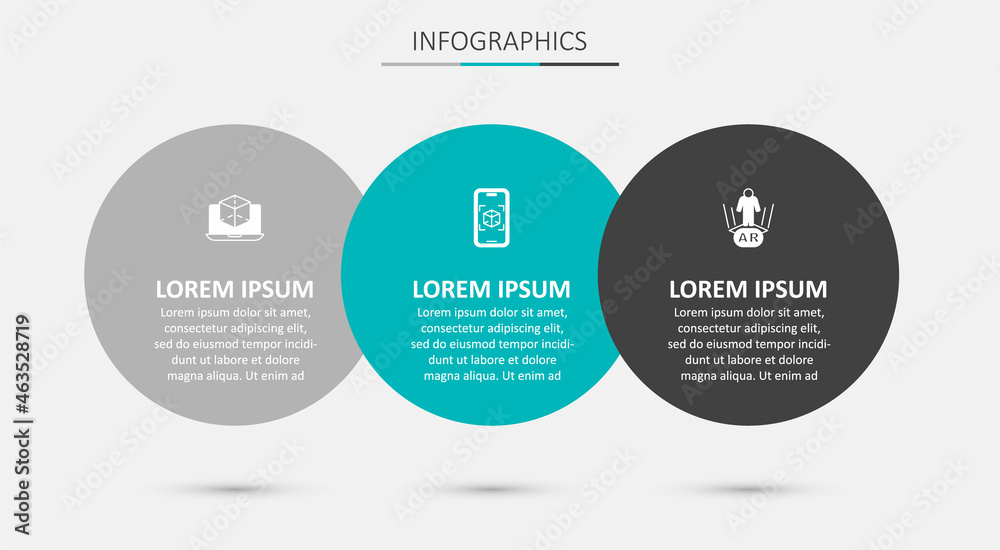 INFOGRAPHICS

LOREM IPSUM
Lorem ipsum dolor sit amet, consectetur adipiscing elit, sed do eiusmod tempor incididunt ut labore et dolore magna aliqua. Ut enim ad

LOREM IPSUM
Lorem ipsum dolor sit amet, consectetur adipiscing elit, sed do eiusmod tempor incididunt ut labore et dolore magna aliqua. Ut enim ad

AR

LOREM IPSUM
Lorem ipsum dolor sit amet, consectetur adipiscing elit, sed do eiusmod tempor incididunt ut labore et dolore magna aliqua. Ut enim ad

Adobe Stock | #463528719