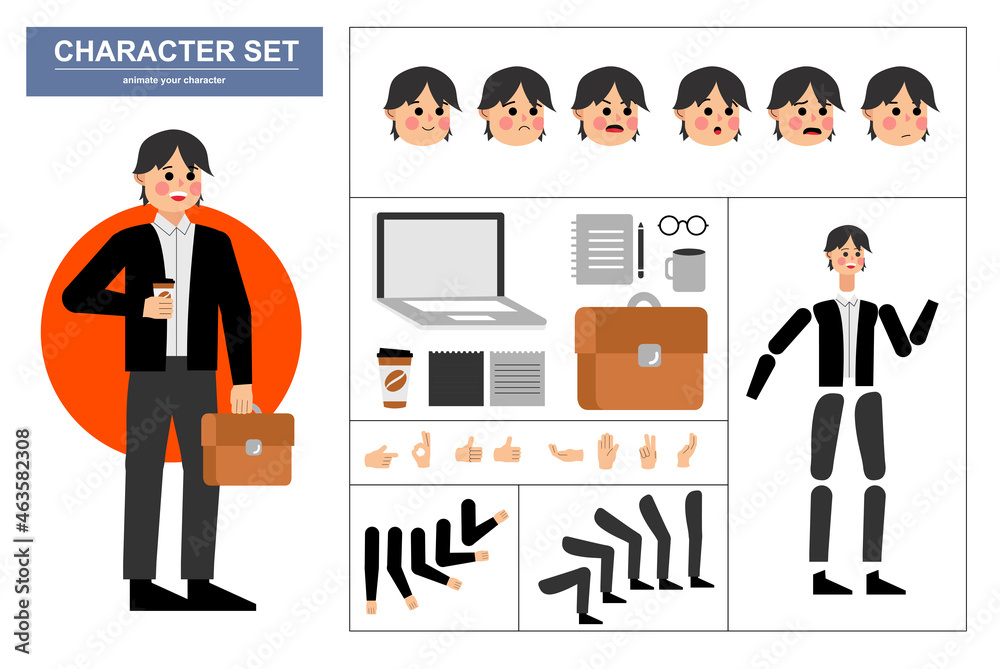 CHARACTER SET
animate your character

Adobe Stock | #463582308