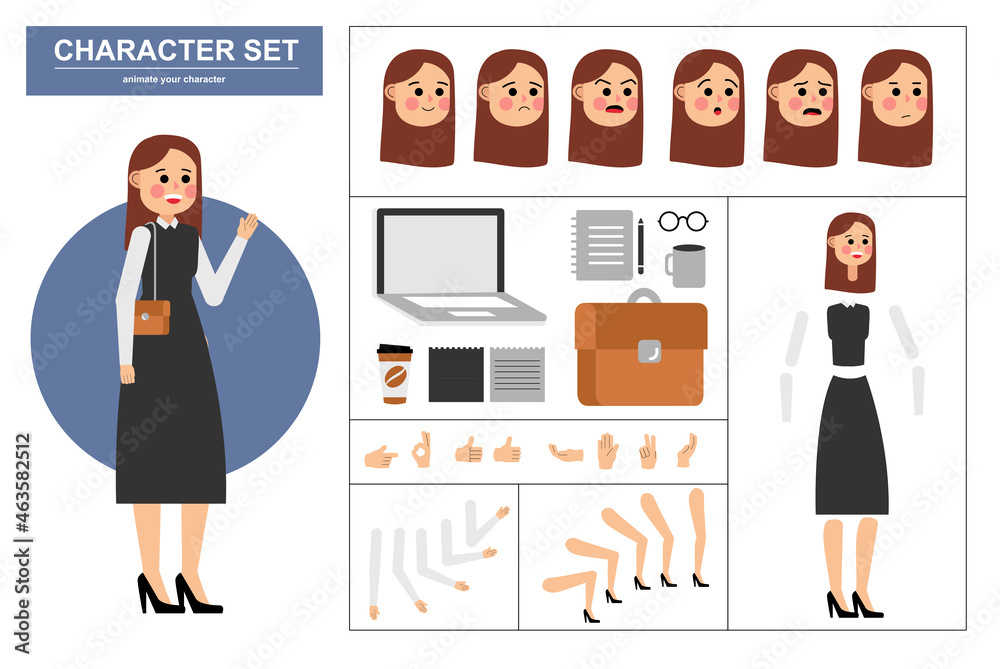 CHARACTER SET
animate your character

Adobe Stock | #463582512