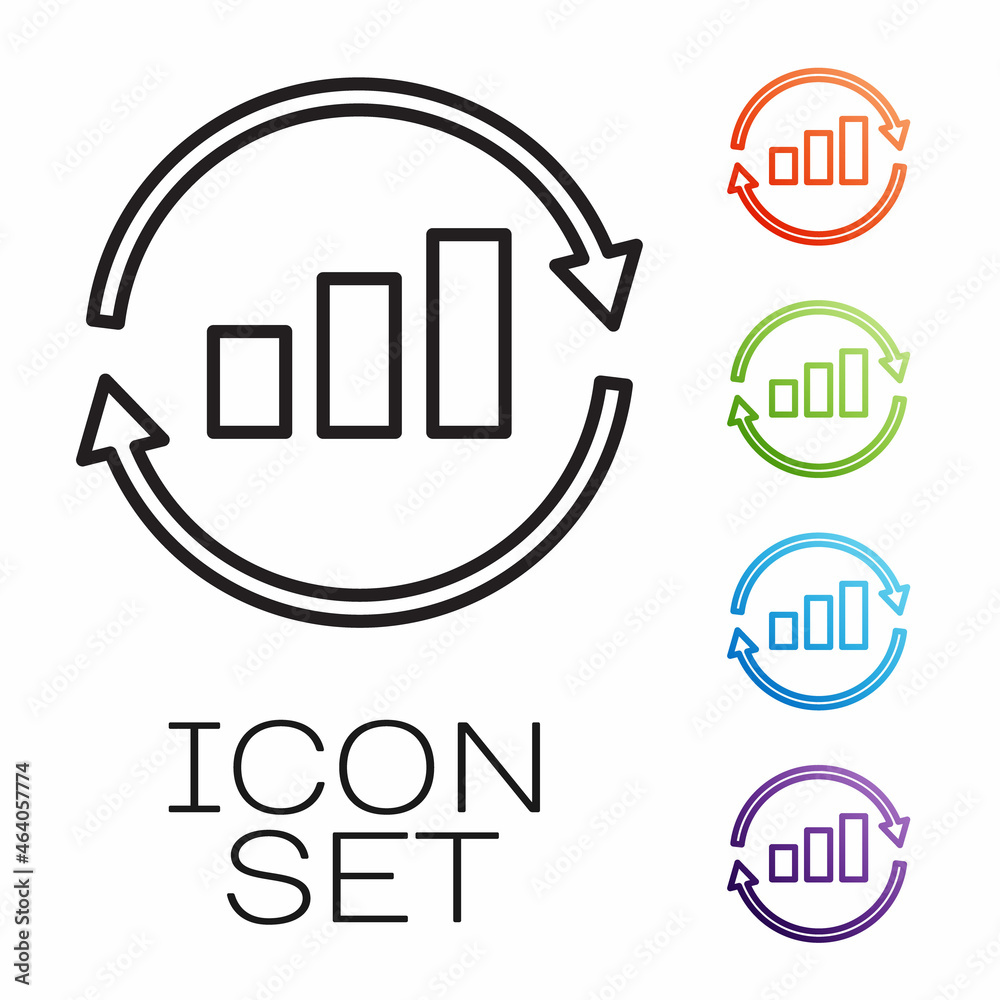 ICON SET

Adobe Stock | #464057774