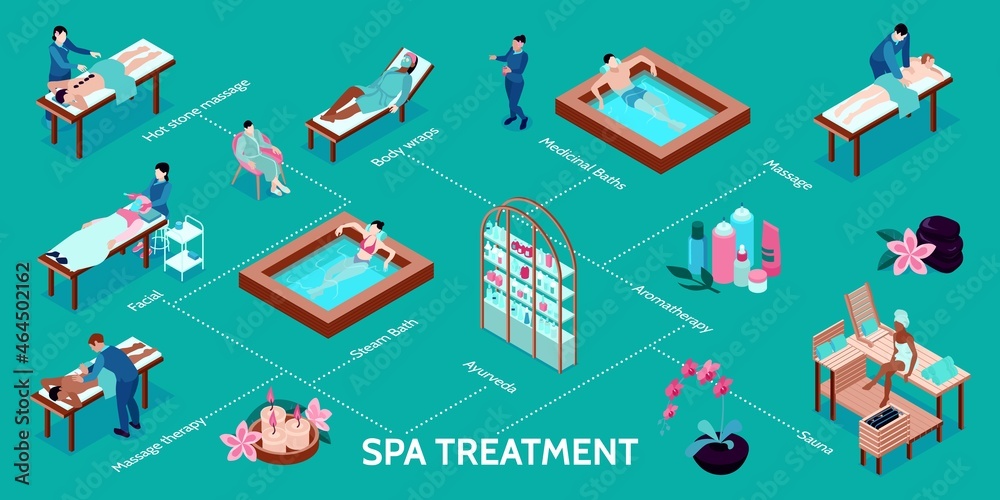 Hot stone massage

Body wraps

Medicinal Baths

Massage

Facial

Steam Bath

Aromatherapy

Ayurveda

Massage therapy

Sauna

SPA TREATMENT

Adobe Stock | #464502162