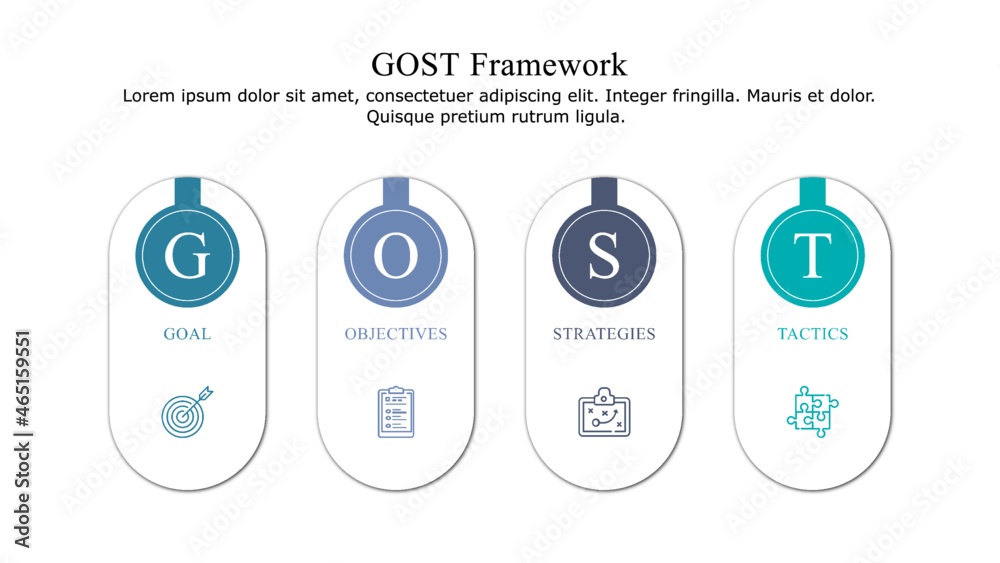 GOST Framework
Lorem ipsum dolor sit amet, consectetuer adipiscing elit. Integer fringilla. Mauris et dolor. Quisque pretium rutrum ligula.

G
GOAL

O
OBJECTIVES

S
STRATEGIES

T
TACTICS

Adobe Stock | #465159551