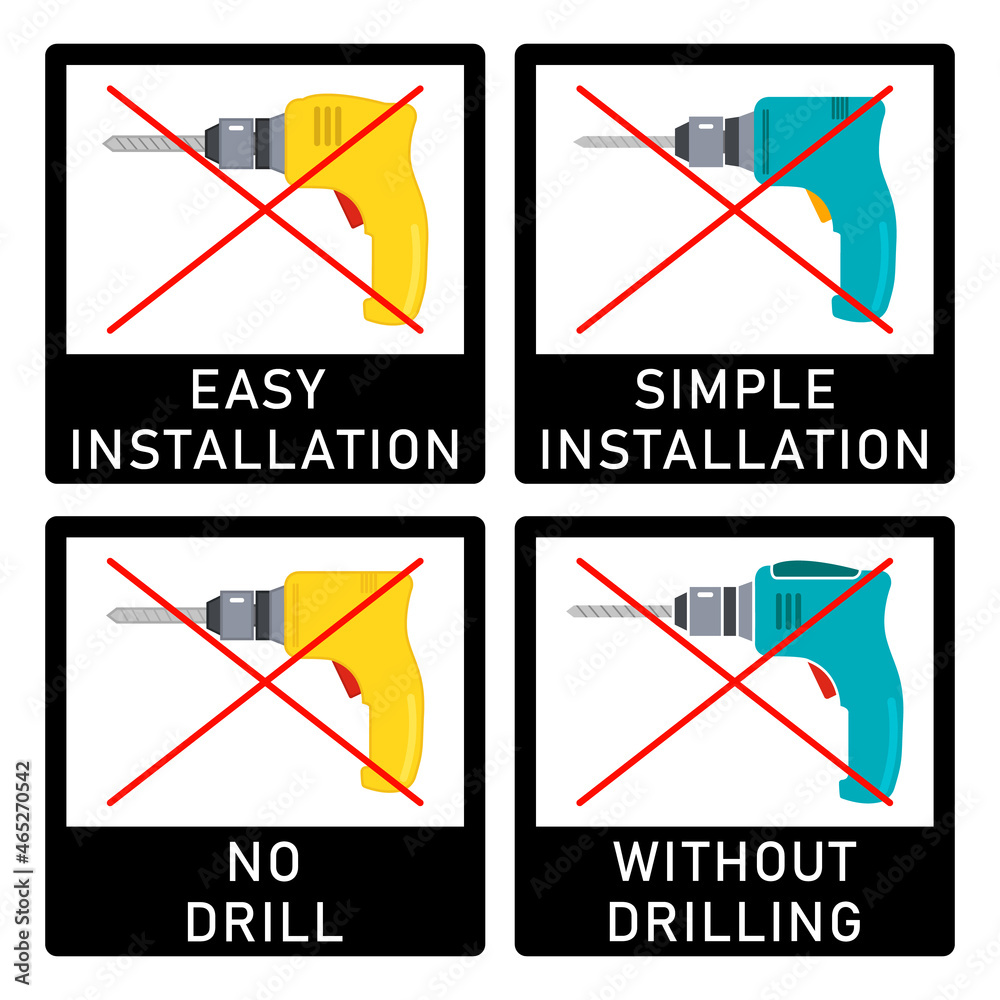 EASY INSTALLATION

SIMPLE INSTALLATION

NO DRILL

WITHOUT DRILLING

Adobe Stock | #465270542