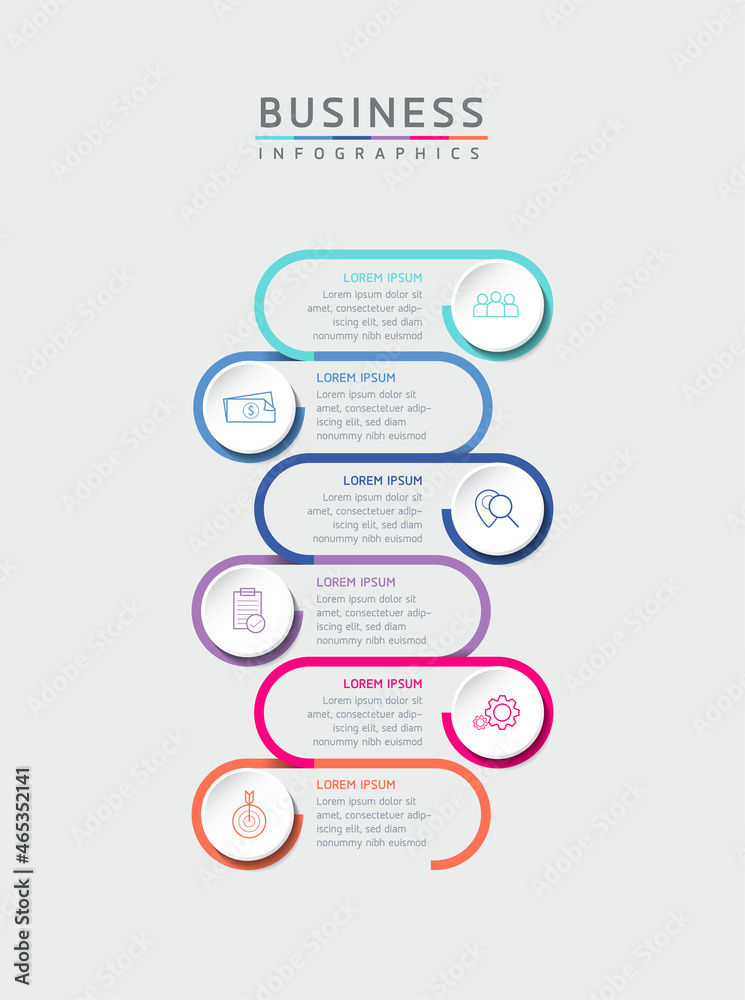 BUSINESS
INFOGRAPHICS

LOREM IPSUM
Lorem ipsum dolor sit amet, consectetuer adipiscing elit, sed diam nonummy nibh euismod

LOREM IPSUM
Lorem ipsum dolor sit amet, consectetuer adipiscing elit, sed diam nonummy nibh euismod

LOREM IPSUM
Lorem ipsum dolor sit amet, consectetuer adipiscing elit, sed diam nonummy nibh euismod

LOREM IPSUM
Lorem ipsum dolor sit amet, consectetuer adipiscing elit, sed diam nonummy nibh euismod

LOREM IPSUM
Lorem ipsum dolor sit amet, consectetuer adipiscing elit, sed diam nonummy nibh euismod

LOREM IPSUM
Lorem ipsum dolor sit amet, consectetuer adipiscing elit, sed diam nonummy nibh euismod

Adobe Stock | #465352141