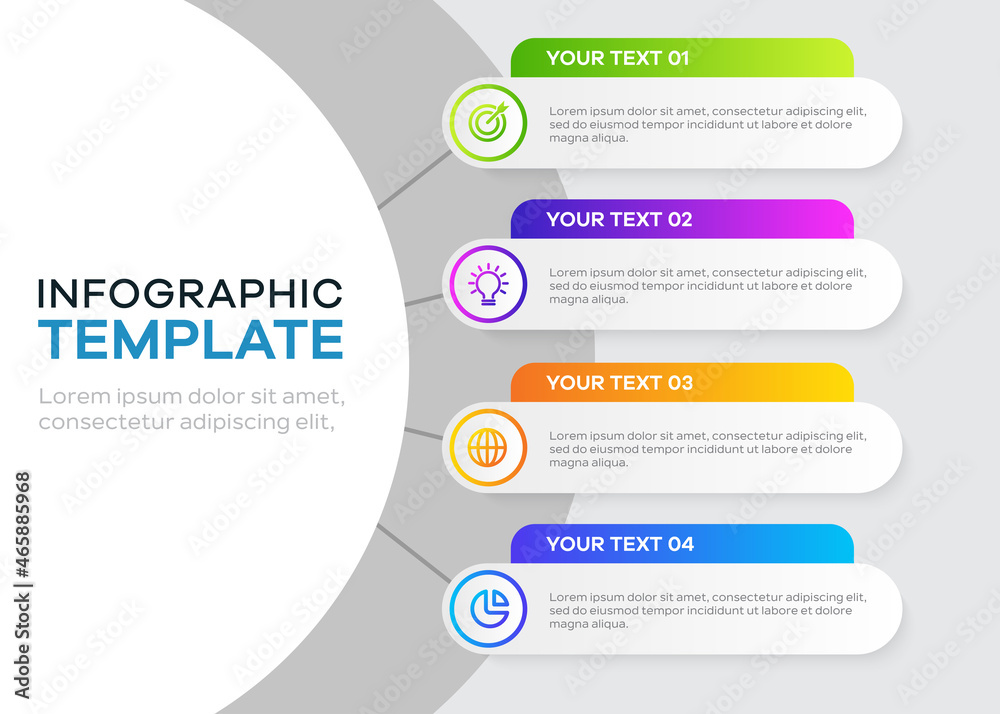 INFOGRAPHIC
TEMPLATE

Lorem ipsum dolor sit amet, consectetur adipiscing elit,

YOUR TEXT 01

Lorem ipsum dolor sit amet, consectetur adipiscing elit, sed do eiusmod tempor incididunt ut labore et dolore magna aliqua.

YOUR TEXT 02

Lorem ipsum dolor sit amet, consectetur adipiscing elit, sed do eiusmod tempor incididunt ut labore et dolore magna aliqua.

YOUR TEXT 03

Lorem ipsum dolor sit amet, consectetur adipiscing elit, sed do eiusmod tempor incididunt ut labore et dolore magna aliqua.

YOUR TEXT 04

Lorem ipsum dolor sit amet, consectetur adipiscing elit, sed do eiusmod tempor incididunt ut labore et dolore magna aliqua.

Adobe Stock | #465885968