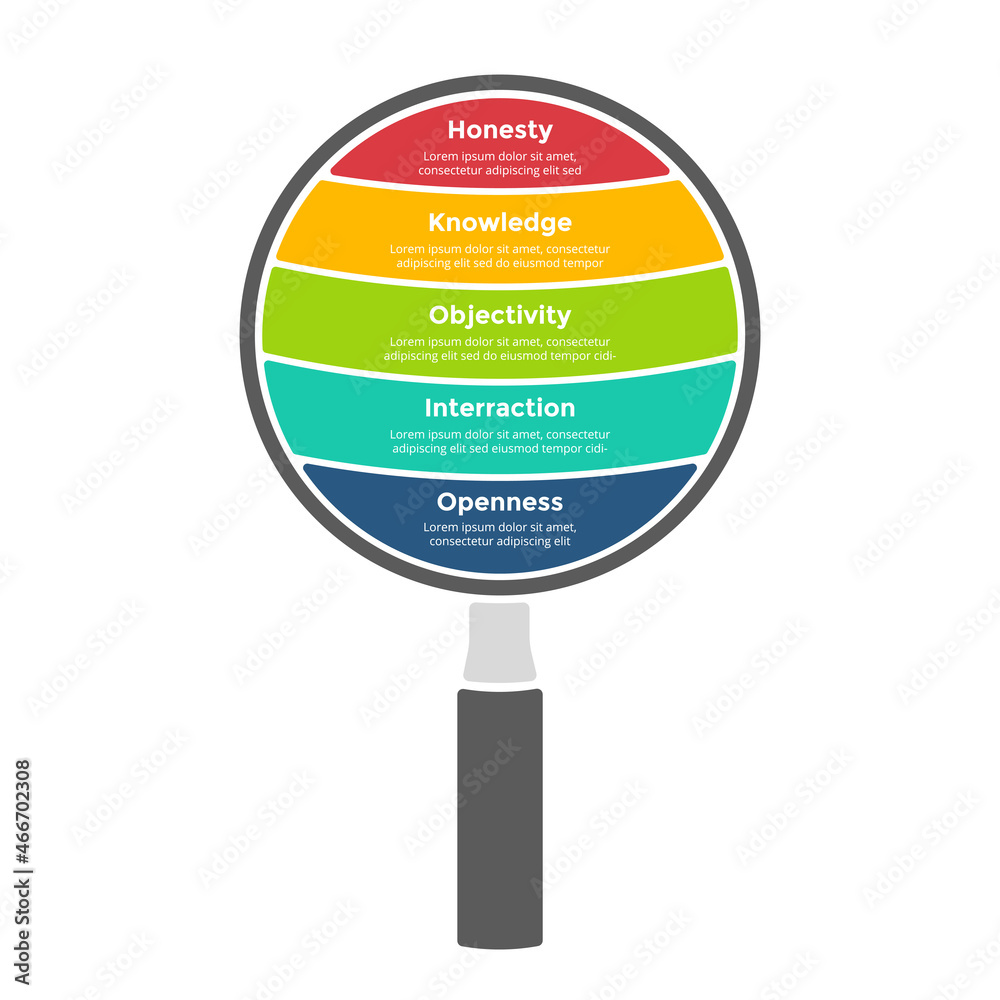 Honesty
Lorem ipsum dolor sit amet, consectetur adipiscing elit sed

Knowledge
Lorem ipsum dolor sit amet, consectetur adipiscing elit sed do eiusmod tempor

Objectivity
Lorem ipsum dolor sit amet, consectetur adipiscing elit sed do eiusmod tempor cidi-

Interraction
Lorem ipsum dolor sit amet, consectetur adipiscing elit sed eiusmod tempor cidi-

Openness
Lorem ipsum dolor sit amet, consectetur adipiscing elit

Adobe Stock | #466702308