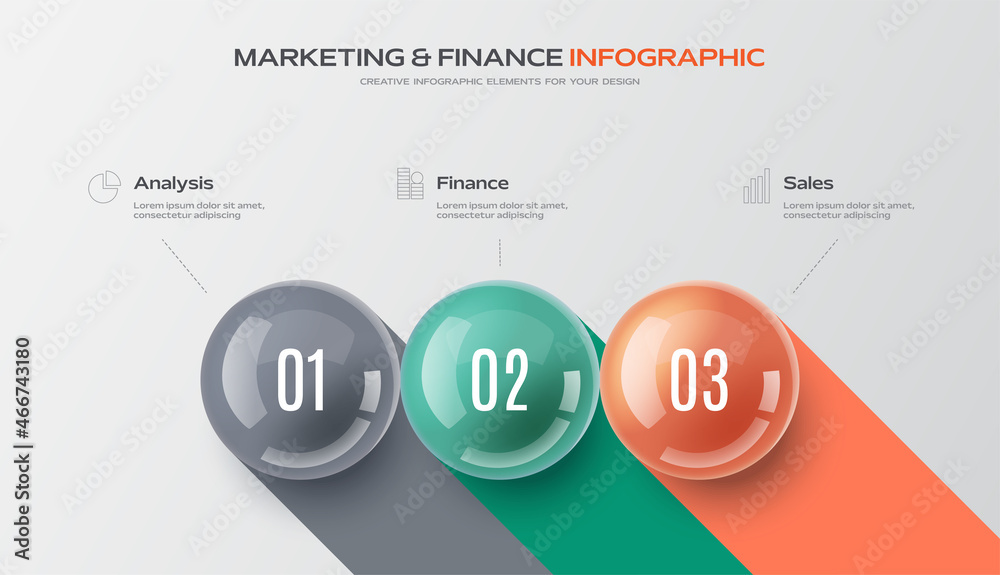 MARKETING & FINANCE INFOGRAPHIC

CREATIVE INFOGRAPHIC ELEMENTS FOR YOUR DESIGN

Analysis
Lorem ipsum dolor sit amet, consectetur adipiscing

Finance
Lorem ipsum dolor sit amet, consectetur adipiscing

Sales
Lorem ipsum dolor sit amet, consectetur adipiscing

01

02

03

Adobe Stock | #466743180