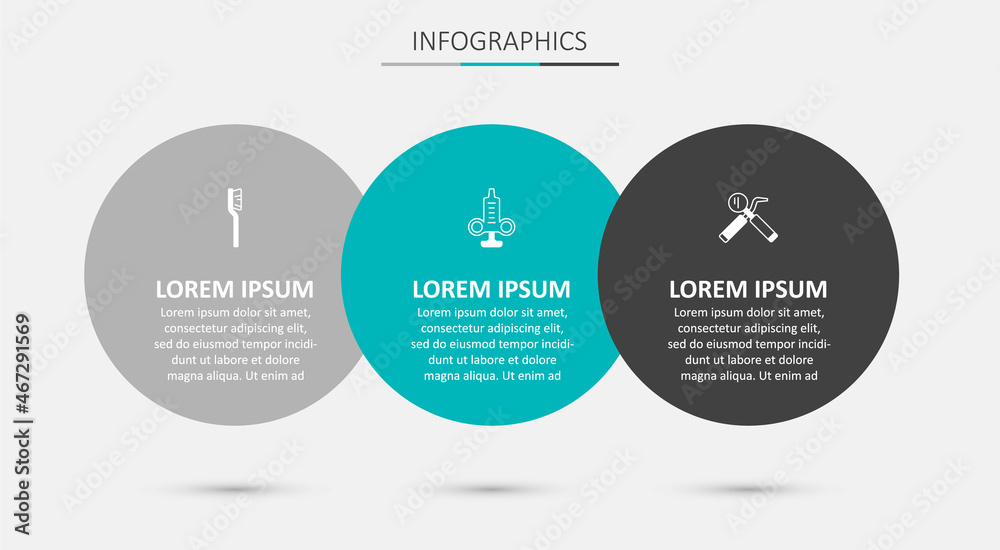 INFOGRAPHICS

LOREM IPSUM
Lorem ipsum dolor sit amet, consectetur adipiscing elit, sed do eiusmod tempor incididunt ut labore et dolore magna aliqua. Ut enim ad

LOREM IPSUM
Lorem ipsum dolor sit amet, consectetur adipiscing elit, sed do eiusmod tempor incididunt ut labore et dolore magna aliqua. Ut enim ad

LOREM IPSUM
Lorem ipsum dolor sit amet, consectetur adipiscing elit, sed do eiusmod tempor incididunt ut labore et dolore magna aliqua. Ut enim ad

Adobe Stock | #467291569