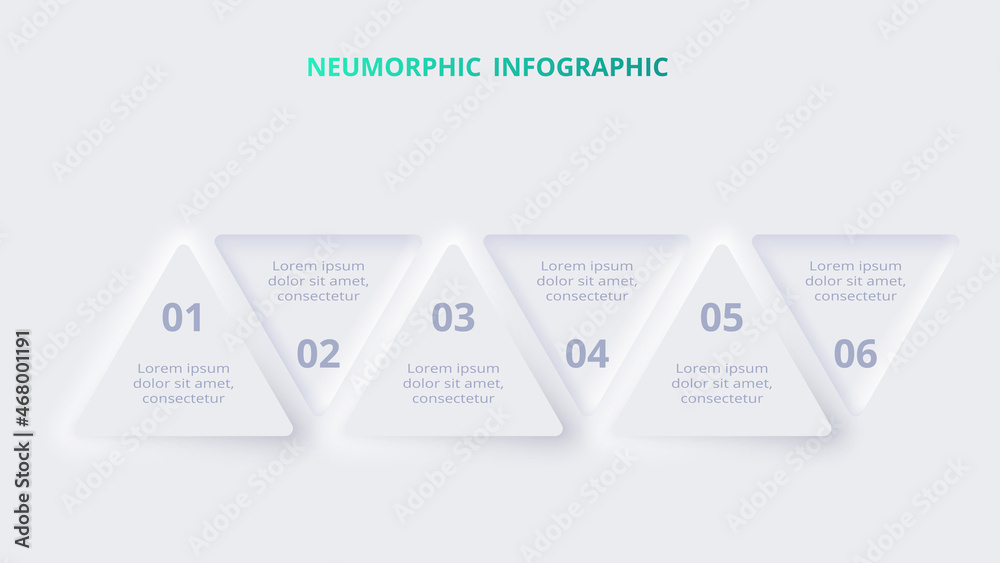 NEUMORPHIC INFOGRAPHIC

01

Lorem ipsum dolor sit amet, consectetur

Lorem ipsum dolor sit amet, consectetur

02

03

Lorem ipsum dolor sit amet, consectetur

Lorem ipsum dolor sit amet, consectetur

04

05

Lorem ipsum dolor sit amet, consectetur

Lorem ipsum dolor sit amet, consectetur

06

Adobe Stock | #468001191