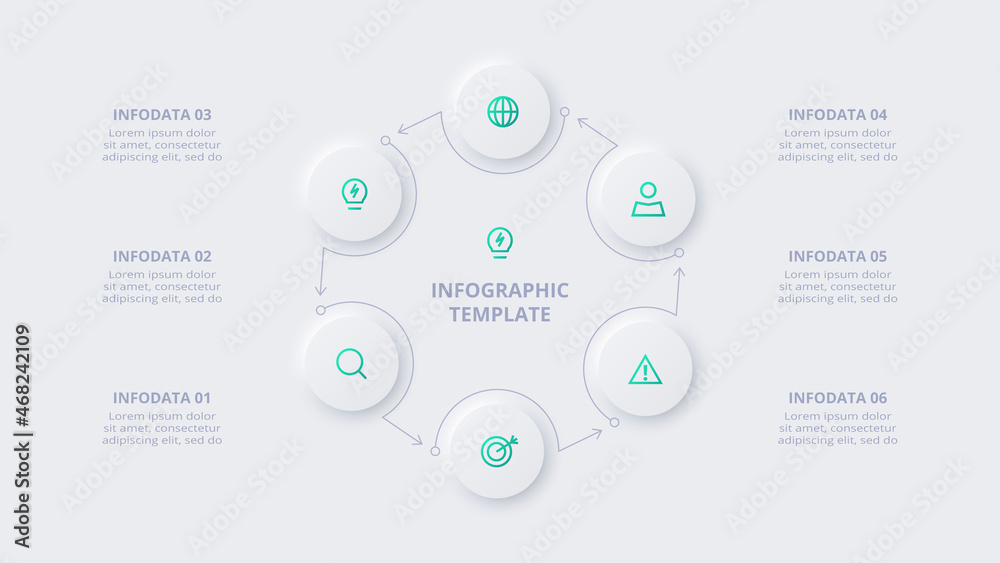 INFODATA 03
Lorem ipsum dolor sit amet, consectetur adipiscing elit, sed do

INFODATA 02
Lorem ipsum dolor sit amet, consectetur adipiscing elit, sed do

INFODATA 01
Lorem ipsum dolor sit amet, consectetur adipiscing elit, sed do

INFOGRAPHIC TEMPLATE

INFODATA 04
Lorem ipsum dolor sit amet, consectetur adipiscing elit, sed do

INFODATA 05
Lorem ipsum dolor sit amet, consectetur adipiscing elit, sed do

INFODATA 06
Lorem ipsum dolor sit amet, consectetur adipiscing elit, sed do

Adobe Stock | #468242109