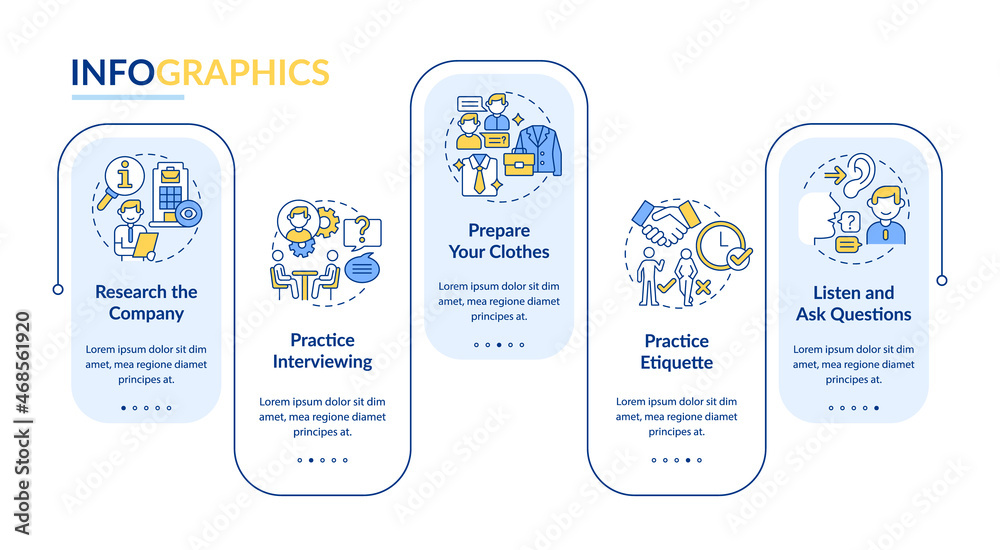 INFOGRAPHICS

Research the Company

Lorem ipsum dolor sit dim amet, mea regione diamet principes at.

Practice Interviewing

Lorem ipsum dolor sit dim amet, mea regione diamet principes at.

Prepare Your Clothes

Lorem ipsum dolor sit dim amet, mea regione diamet principes at.

Practice Etiquette

Lorem ipsum dolor sit dim amet, mea regione diamet principes at.

Listen and Ask Questions

Lorem ipsum dolor sit dim amet, mea regione diamet principes at.

Adobe Stock | #468561920