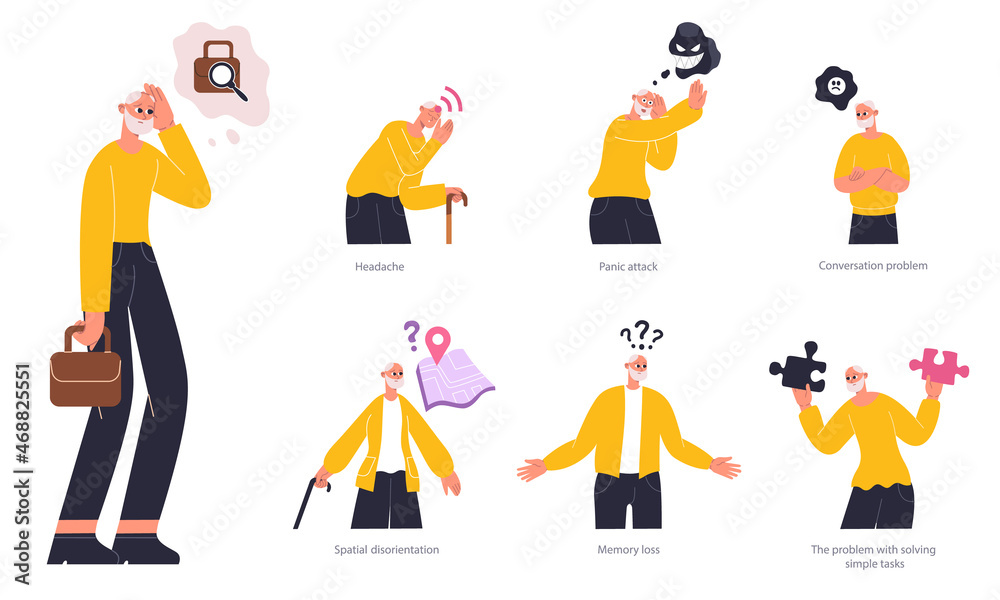 Headache

Panic attack

Conversation problem

Spatial disorientation

Memory loss

The problem with solving simple tasks

Adobe Stock | #468825551