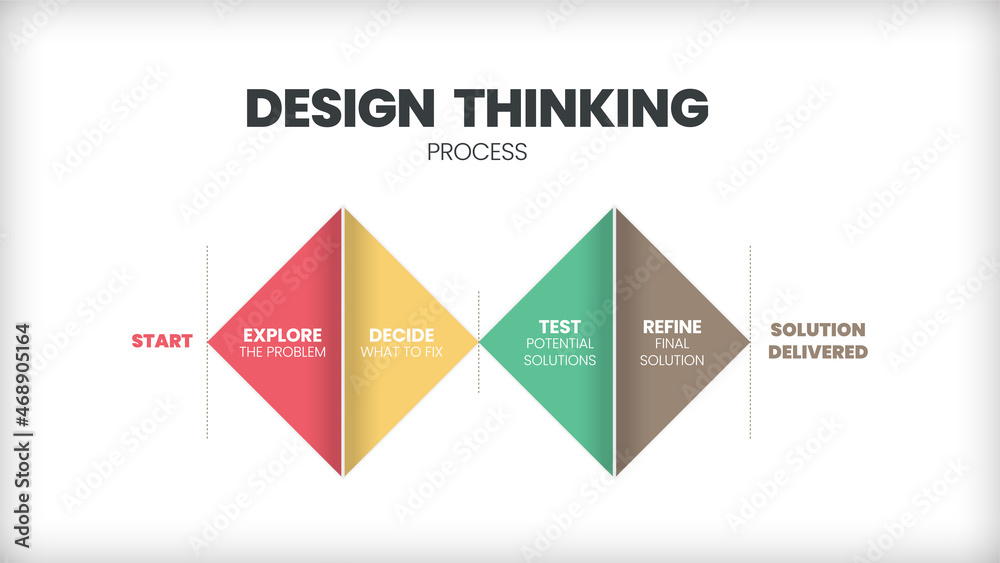 DESIGN THINKING
PROCESS

START

EXPLORE
THE PROBLEM

DECIDE
WHAT TO FIX

TEST
POTENTIAL SOLUTIONS

REFINE
FINAL SOLUTION

SOLUTION DELIVERED

Adobe Stock | #468905164