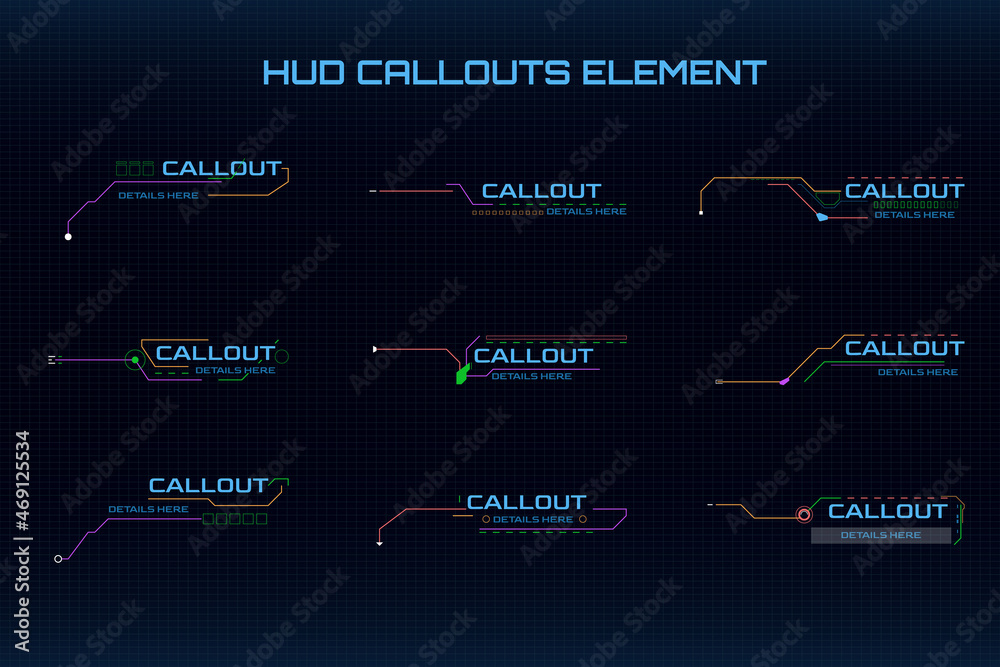 HUD CALLOUTS ELEMENT

CALLOUT
DETAILS HERE

CALLOUT
DETAILS HERE

CALLOUT
DETAILS HERE

CALLOUT
DETAILS HERE

CALLOUT
DETAILS HERE

CALLOUT
DETAILS HERE

CALLOUT
DETAILS HERE

CALLOUT
DETAILS HERE

CALLOUT
DETAILS HERE

Adobe Stock | #469125534