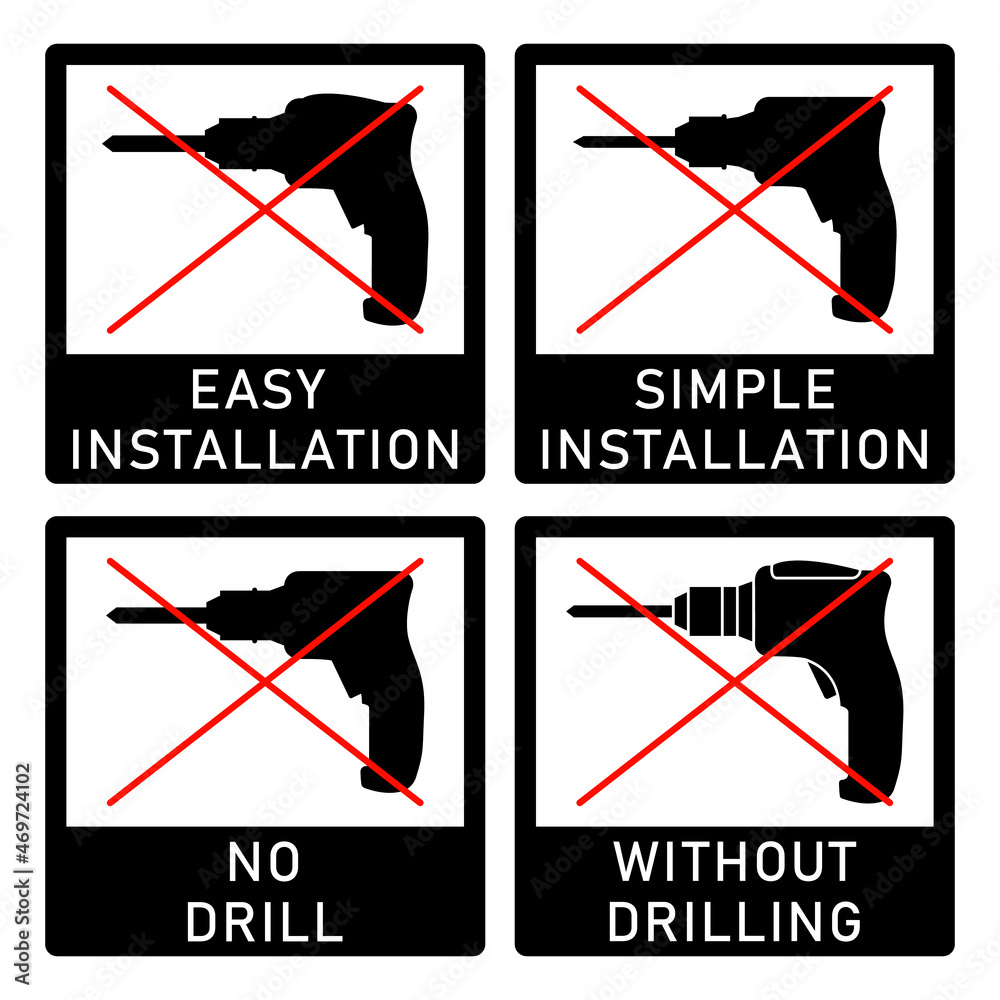 EASY INSTALLATION

SIMPLE INSTALLATION

NO DRILL

WITHOUT DRILLING

Adobe Stock | #469724102