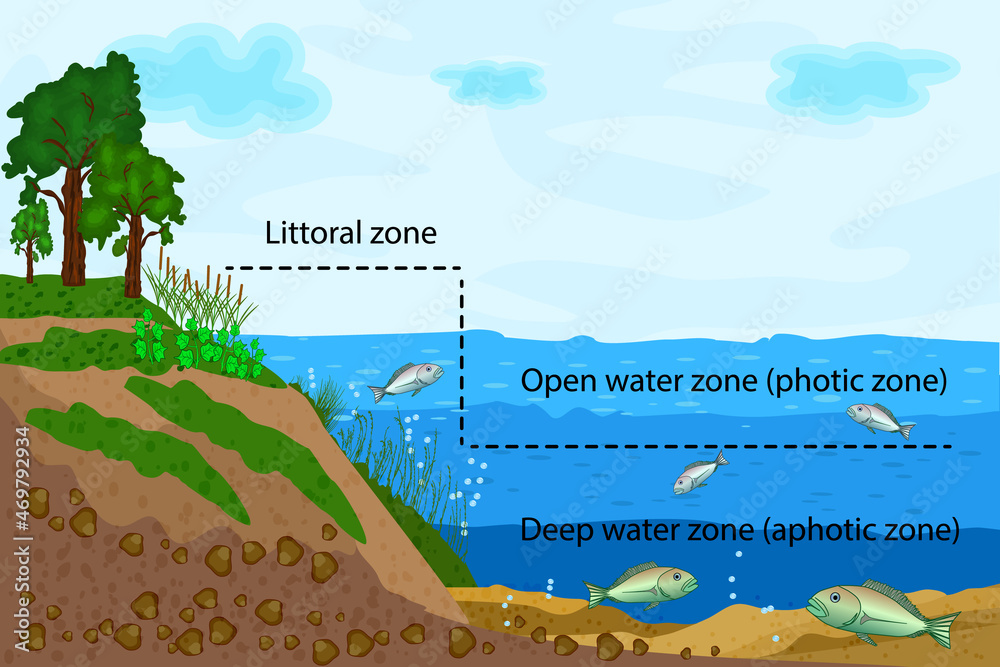 Littoral zone

Open water zone (photic zone)

Deep water zone (aphotic zone)

Adobe Stock | #469792934