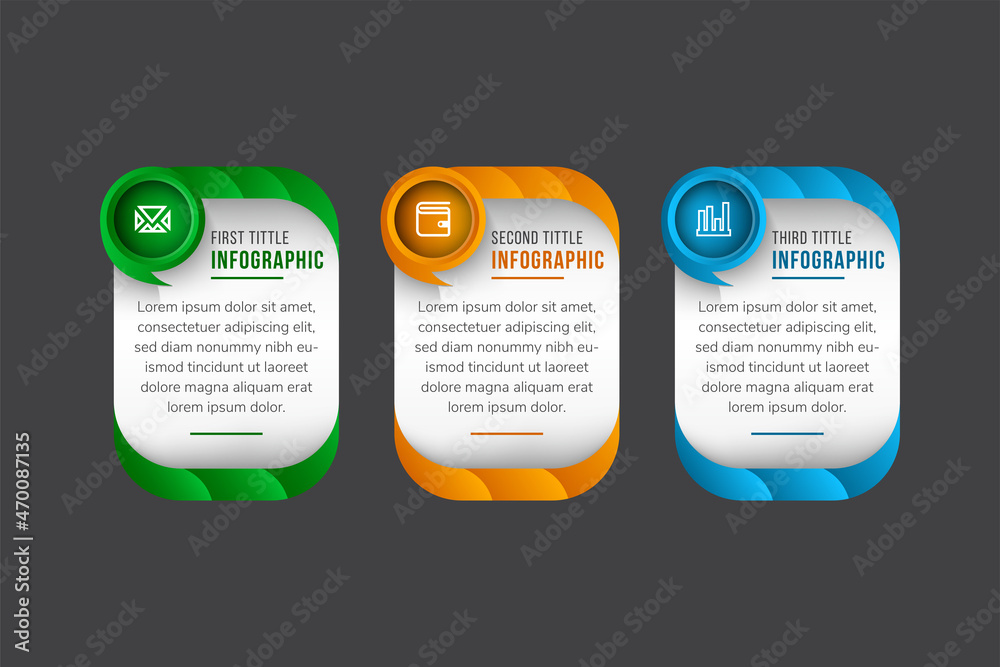 FIRST TITTLE
INFOGRAPHIC

Lorem ipsum dolor sit amet, consectetuer adipiscing elit, sed diam nonummy nibh euismod tincidunt ut laoreet dolore magna aliquam erat lorem ipsum dolor.

SECOND TITTLE
INFOGRAPHIC

Lorem ipsum dolor sit amet, consectetuer adipiscing elit, sed diam nonummy nibh euismod tincidunt ut laoreet dolore magna aliquam erat lorem ipsum dolor.

THIRD TITTLE
INFOGRAPHIC

Lorem ipsum dolor sit amet, consectetuer adipiscing elit, sed diam nonummy nibh euismod tincidunt ut laoreet dolore magna aliquam erat lorem ipsum dolor.

Adobe Stock | #470087135