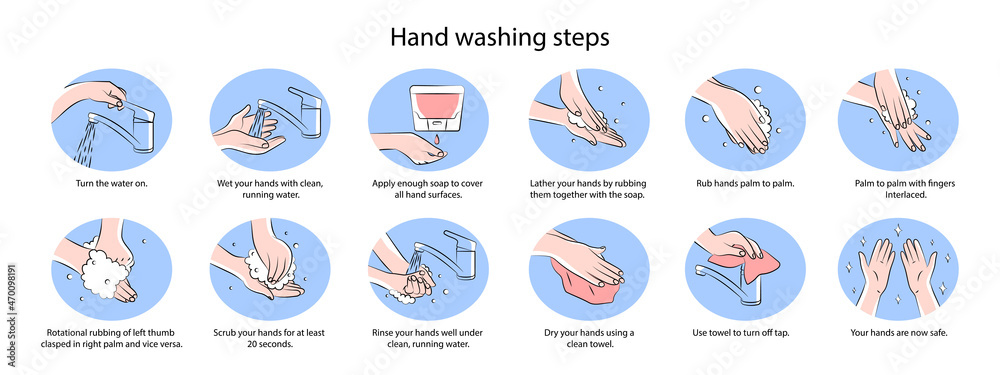 Hand washing steps

Turn the water on.

Wet your hands with clean, running water.

Apply enough soap to cover all hand surfaces.

Lather your hands by rubbing them together with the soap.

Rub hands palm to palm.

Palm to palm with fingers interlaced.

Rotational rubbing of left thumb clasped in right palm and vice versa.

Scrub your hands for at least 20 seconds.

Rinse your hands well under clean, running water.

Dry your hands using a clean towel.

Use towel to turn off tap.

Your hands are now safe.

470098191