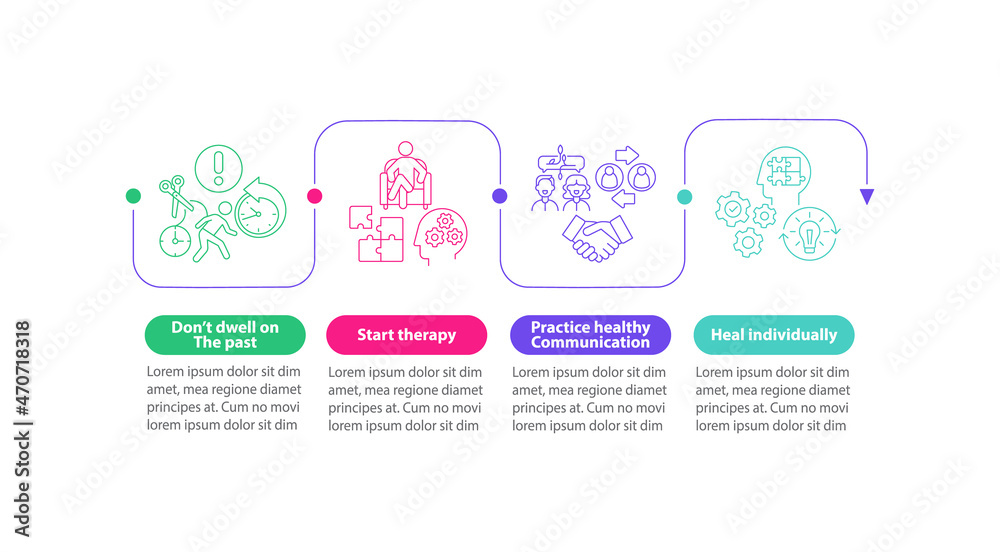 Don't dwell on The past

Lorem ipsum dolor sit dim amet, mea regione diamet principes at. Cum no movi lorem ipsum dolor sit dim

Start therapy

Lorem ipsum dolor sit dim amet, mea regione diamet principes at. Cum no movi lorem ipsum dolor sit dim

Practice healthy Communication

Lorem ipsum dolor sit dim amet, mea regione diamet principes at. Cum no movi lorem ipsum dolor sit dim

Heal individually

Lorem ipsum dolor sit dim amet, mea regione diamet principes at. Cum no movi lorem ipsum dolor sit dim

Adobe Stock | #470718318