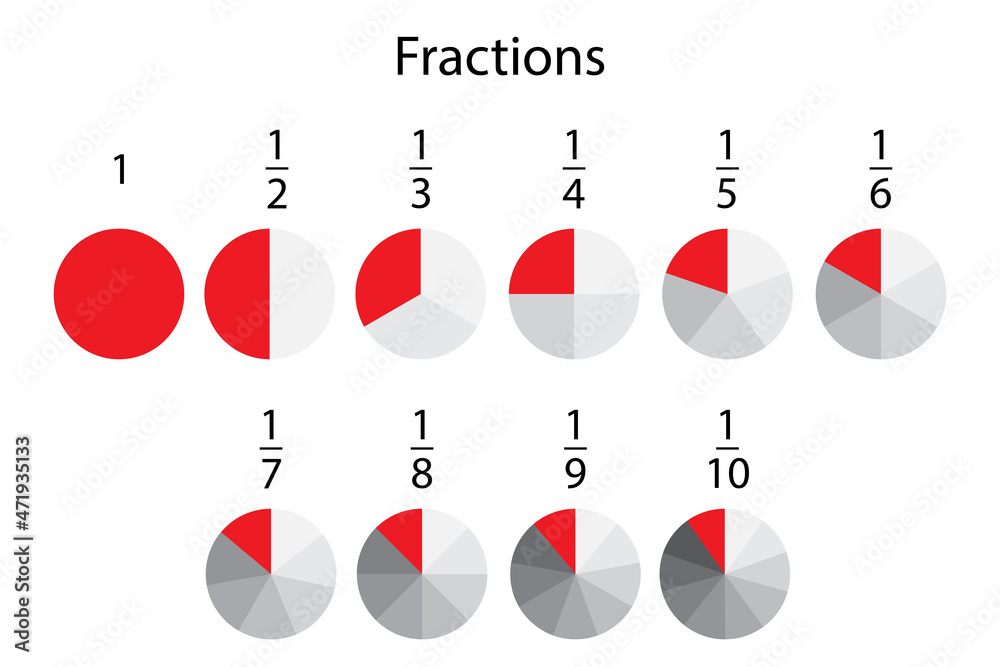 Fractions

1 $\frac{1}{2}$ $\frac{1}{3}$ $\frac{1}{4}$ $\frac{1}{5}$ $\frac{1}{6}$

$\frac{1}{7}$ $\frac{1}{8}$ $\frac{1}{9}$ $\frac{1}{10}$

Adobe Stock | #471935133