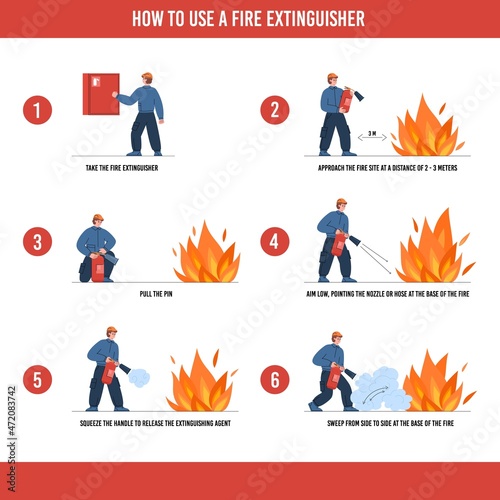 HOW TO USE A FIRE EXTINGUISHER

1

TAKE THE FIRE EXTINGUISHER

2

3 M

APPROACH THE FIRE SITE AT A DISTANCE OF 2 - 3 METERS

3

PULL THE PIN

4

AIM LOW, POINTING THE NOZZLE OR HOSE AT THE BASE OF THE FIRE

5

SQUEEZE THE HANDLE TO RELEASE THE EXTINGUISHING AGENT

6

SWEEP FROM SIDE TO SIDE AT THE BASE OF THE FIRE

Adobe Stock | #472083742