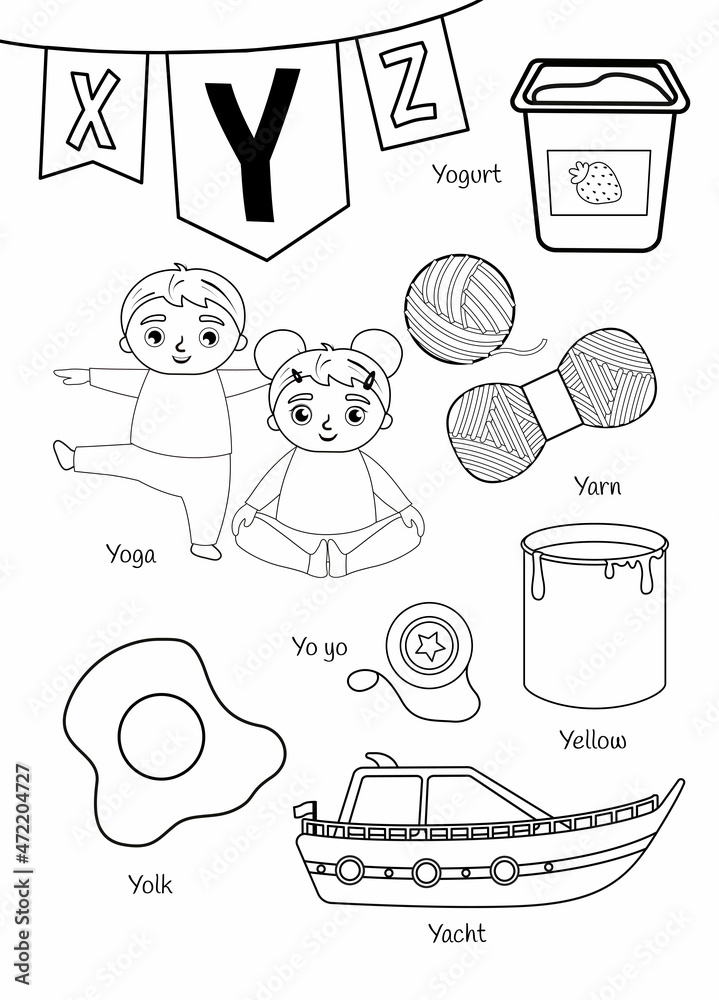 X Y Z

Yogurt

Yarn

Yoga

Yo yo

Yellow

Yolk

Yacht

Adobe Stock | #472204727