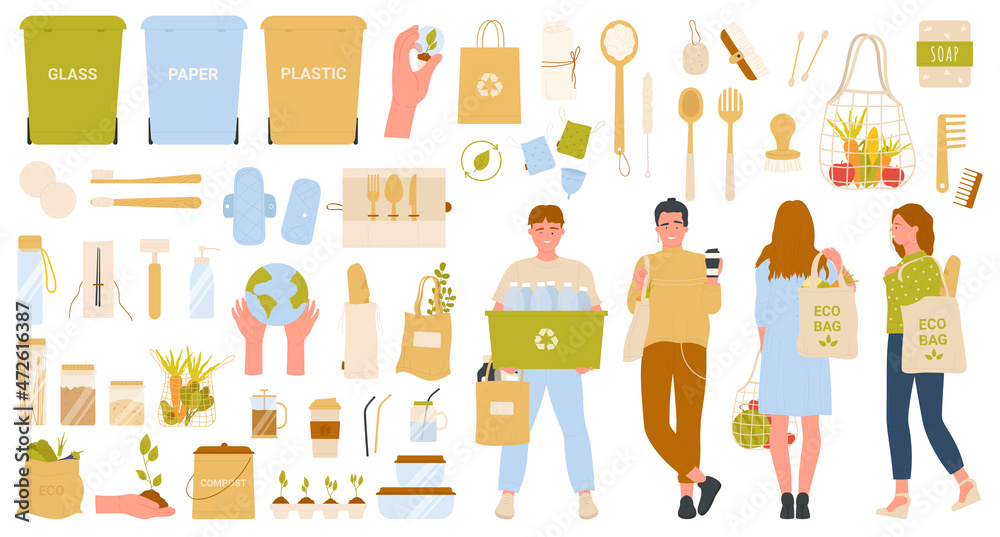 GLASS
PAPER
PLASTIC
SOAP
ECO BAG
ECO BAG
ECO
COMPOST
Adobe Stock | #472616387