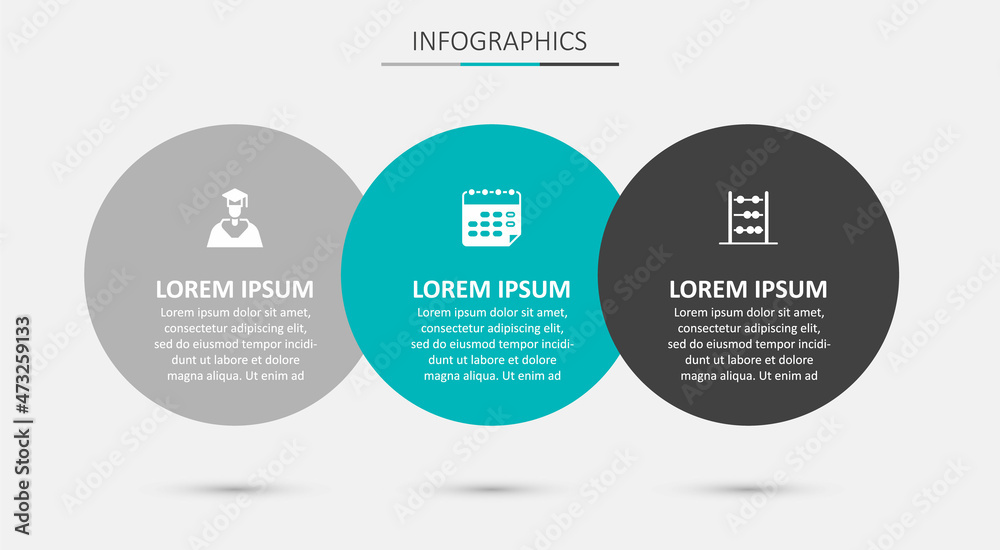 INFOGRAPHICS

LOREM IPSUM
Lorem ipsum dolor sit amet, consectetur adipiscing elit, sed do eiusmod tempor incididunt ut labore et dolore magna aliqua. Ut enim ad

LOREM IPSUM
Lorem ipsum dolor sit amet, consectetur adipiscing elit, sed do eiusmod tempor incididunt ut labore et dolore magna aliqua. Ut enim ad

LOREM IPSUM
Lorem ipsum dolor sit amet, consectetur adipiscing elit, sed do eiusmod tempor incididunt ut labore et dolore magna aliqua. Ut enim ad

Adobe Stock | #473259133