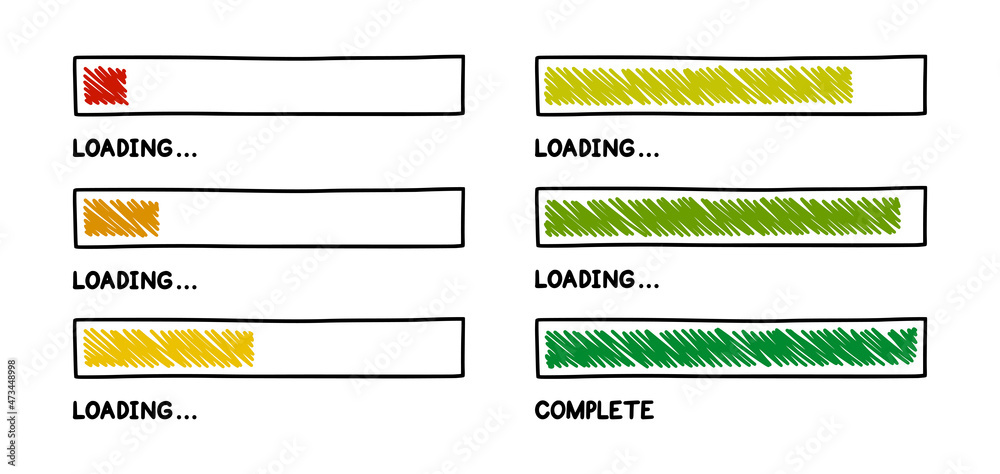 LOADING...

LOADING...

LOADING...

LOADING...

LOADING...

COMPLETE

473448998