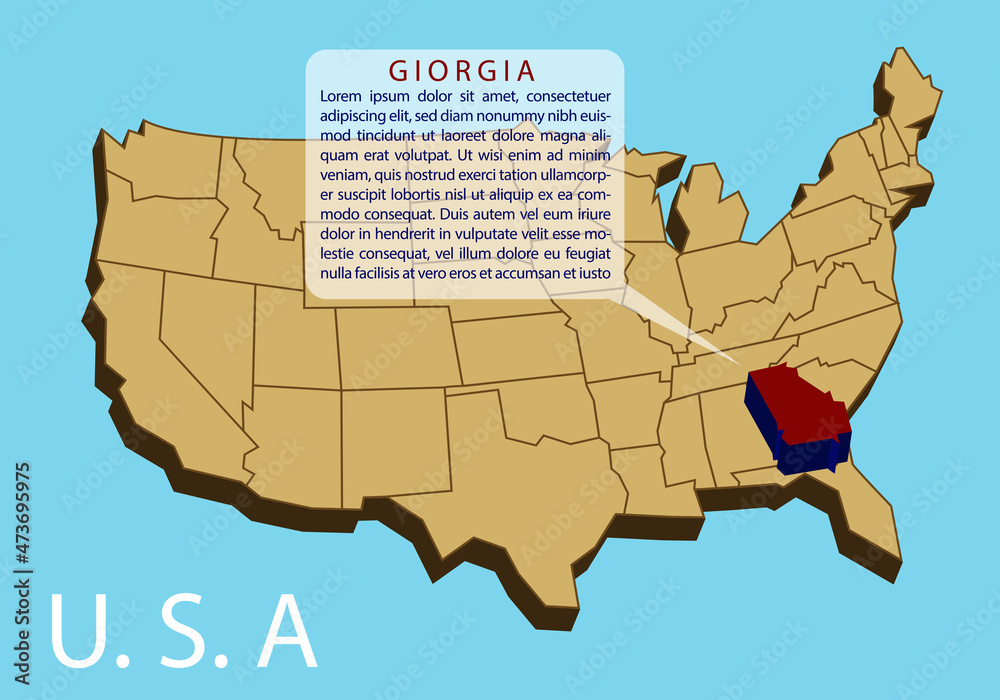 GIORGIA

Lorem ipsum dolor sit amet, consectetuer adipiscing elit, sed diam nonummy nibh euismod tincidunt ut laoreet dolore magna aliquam erat volutpat. Ut wisi enim ad minim veniam, quis nostrud exerci tation ullamcorper suscipit lobortis nisl ut aliquip ex ea commodo consequat. Duis autem vel eum iriure dolor in hendrerit in vulputate velit esse molestie consequat, vel illum dolore eu feugiat nulla facilisis at vero eros et accumsan et iusto

U. S. A

Adobe Stock | #473695975