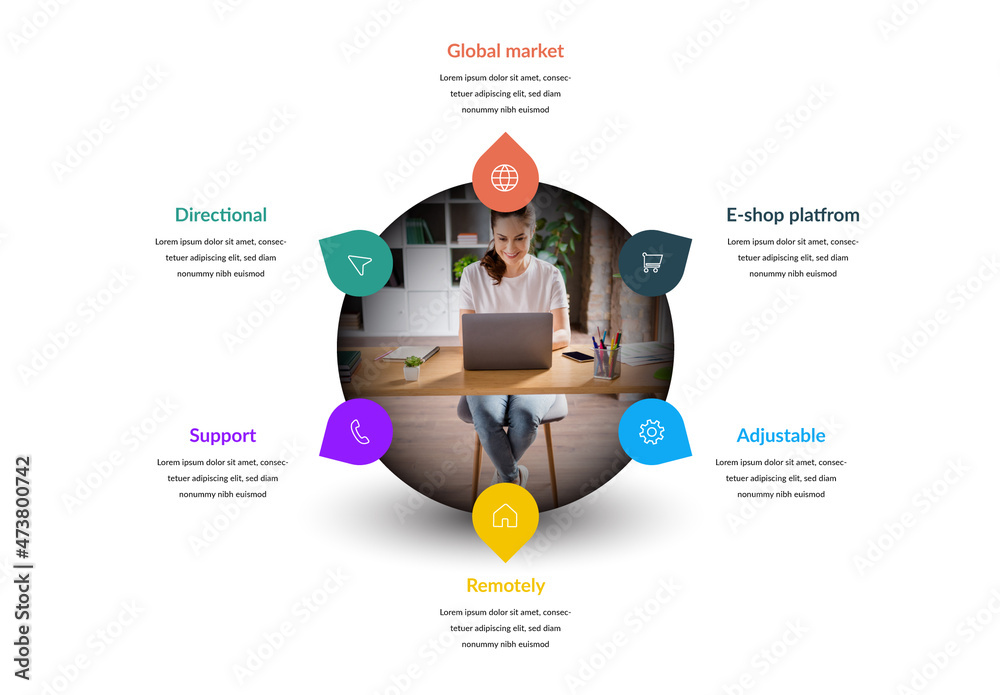 Global market

Lorem ipsum dolor sit amet, consectetuer adipiscing elit, sed diam nonummy nibh euismod

Directional

Lorem ipsum dolor sit amet, consectetuer adipiscing elit, sed diam nonummy nibh euismod

E-shop platfrom

Lorem ipsum dolor sit amet, consectetuer adipiscing elit, sed diam nonummy nibh euismod

Support

Lorem ipsum dolor sit amet, consectetuer adipiscing elit, sed diam nonummy nibh euismod

Adjustable

Lorem ipsum dolor sit amet, consectetuer adipiscing elit, sed diam nonummy nibh euismod

Remotely

Lorem ipsum dolor sit amet, consectetuer adipiscing elit, sed diam nonummy nibh euismod

Adobe Stock | #473800742