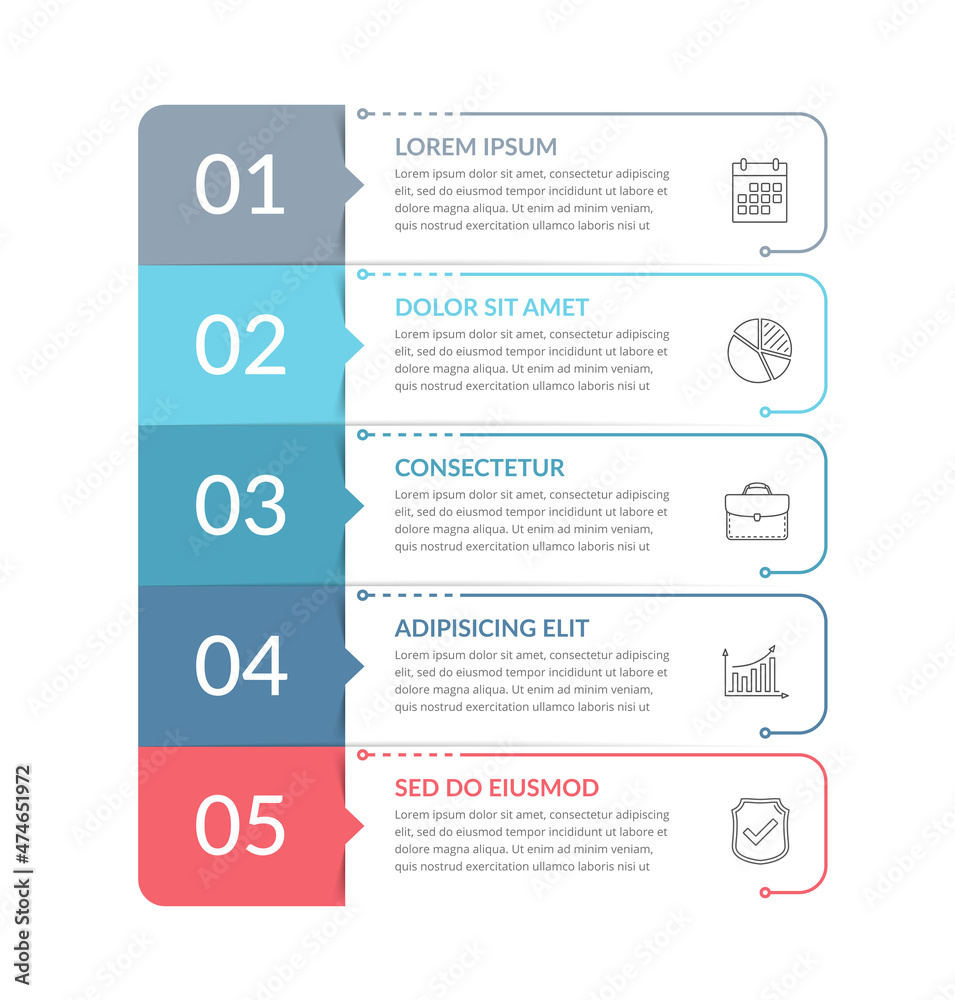 01

LOREM IPSUM

Lorem ipsum dolor sit amet, consectetur adipiscing elit, sed do eiusmod tempor incididunt ut labore et dolore magna aliqua. Ut enim ad minim veniam, quis nostrud exercitation ullamco laboris nisi ut

02

DOLOR SIT AMET

Lorem ipsum dolor sit amet, consectetur adipiscing elit, sed do eiusmod tempor incididunt ut labore et dolore magna aliqua. Ut enim ad minim veniam, quis nostrud exercitation ullamco laboris nisi ut

03

CONSECTETUR

Lorem ipsum dolor sit amet, consectetur adipiscing elit, sed do eiusmod tempor incididunt ut labore et dolore magna aliqua. Ut enim ad minim veniam, quis nostrud exercitation ullamco laboris nisi ut

04

ADIPISICING ELIT

Lorem ipsum dolor sit amet, consectetur adipiscing elit, sed do eiusmod tempor incididunt ut labore et dolore magna aliqua. Ut enim ad minim veniam, quis nostrud exercitation ullamco laboris nisi ut

05

SED DO EIUSMOD

Lorem ipsum dolor sit amet, consectetur adipiscing elit, sed do eiusmod tempor incididunt ut labore et dolore magna aliqua. Ut enim ad minim veniam, quis nostrud exercitation ullamco laboris nisi ut

Adobe Stock | #474651972