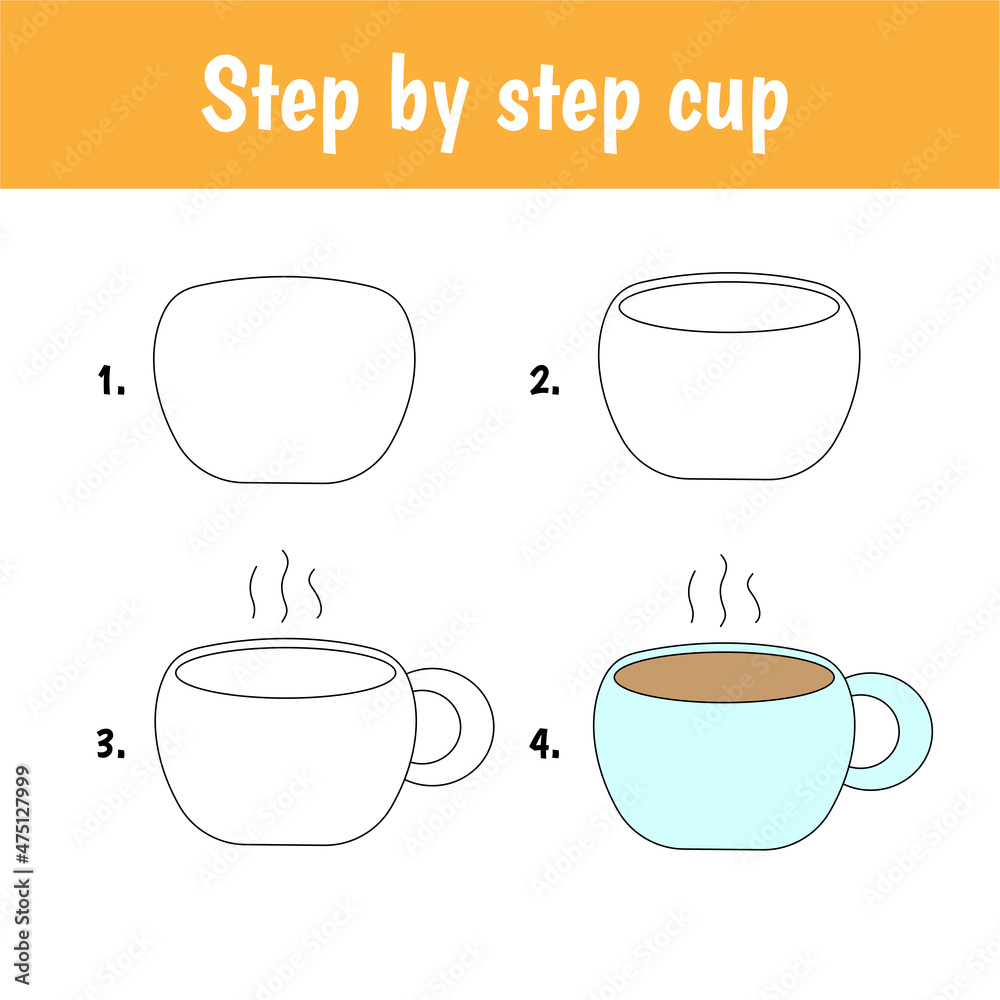 Step by step cup

1.

2.

3.

4.

Adobe Stock | #475127999