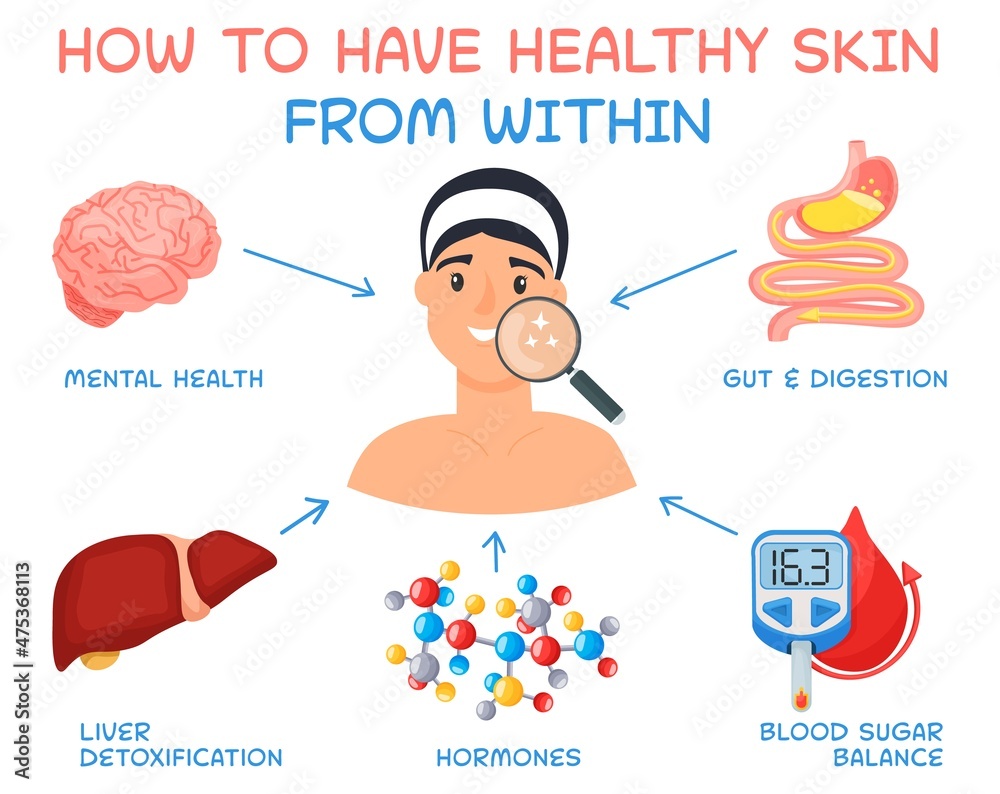 HOW TO HAVE HEALTHY SKIN
FROM WITHIN

MENTAL HEALTH

GUT & DIGESTION

16.3

LIVER DETOXIFICATION

HORMONES

BLOOD SUGAR BALANCE

Adobe Stock | #475368113