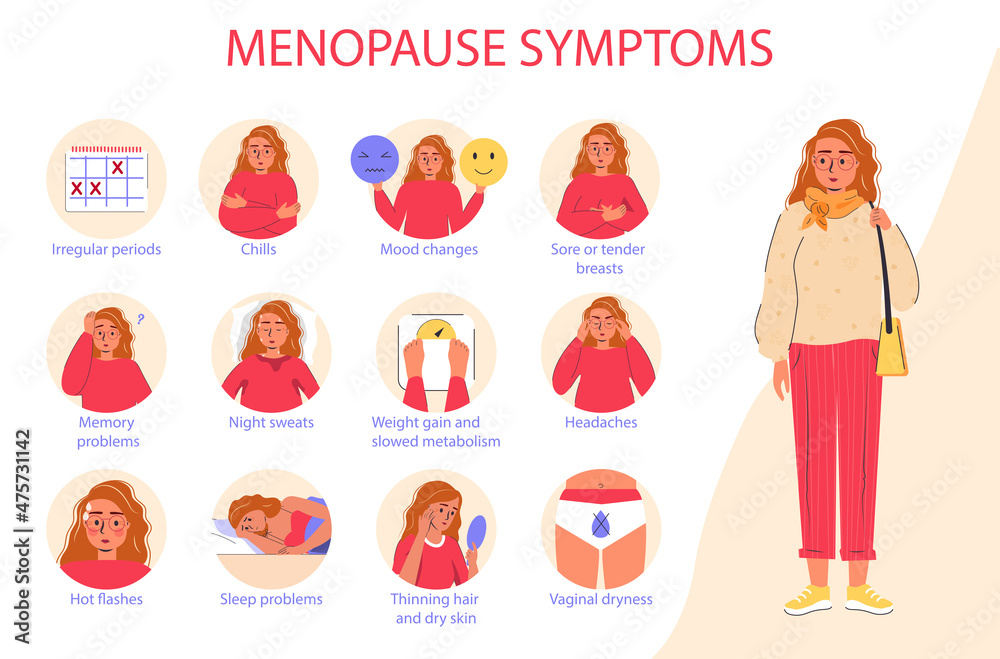 MENOPAUSE SYMPTOMS

Irregular periods

Chills

Mood changes

Sore or tender breasts

Memory problems

Night sweats

Weight gain and slowed metabolism

Headaches

Hot flashes

Sleep problems

Thinning hair and dry skin

Vaginal dryness

Adobe Stock | #475731142