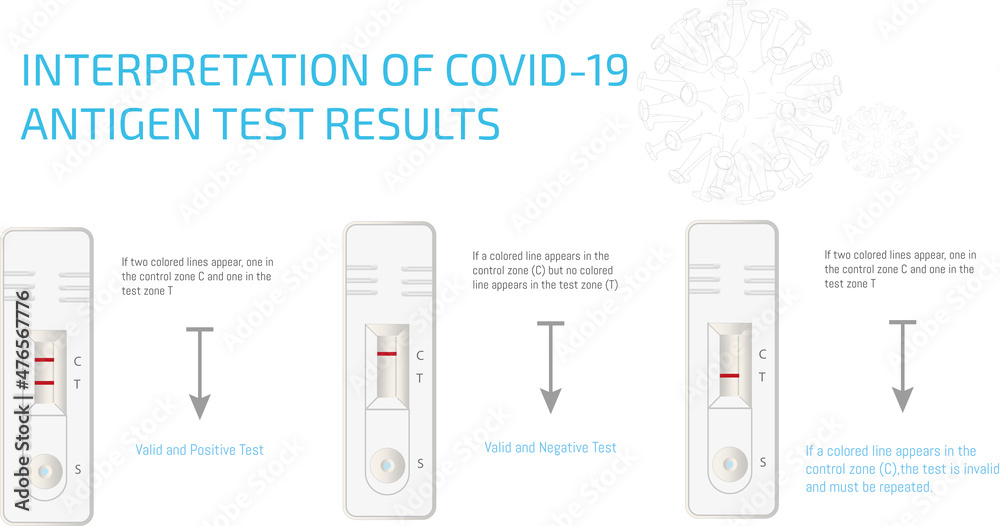 INTERPRETATION OF COVID-19 ANTIGEN TEST RESULTS

Adobe Stock | #476567776

C
T
S

If two colored lines appear, one in the control zone C and one in the test zone T

Valid and Positive Test

C
T
S

If a colored line appears in the control zone (C) but no colored line appears in the test zone (T)

Valid and Negative Test

C
T
S

If two colored lines appear, one in the control zone C and one in the test zone T

If a colored line appears in the control zone (C),the test is invalid and must be repeated.