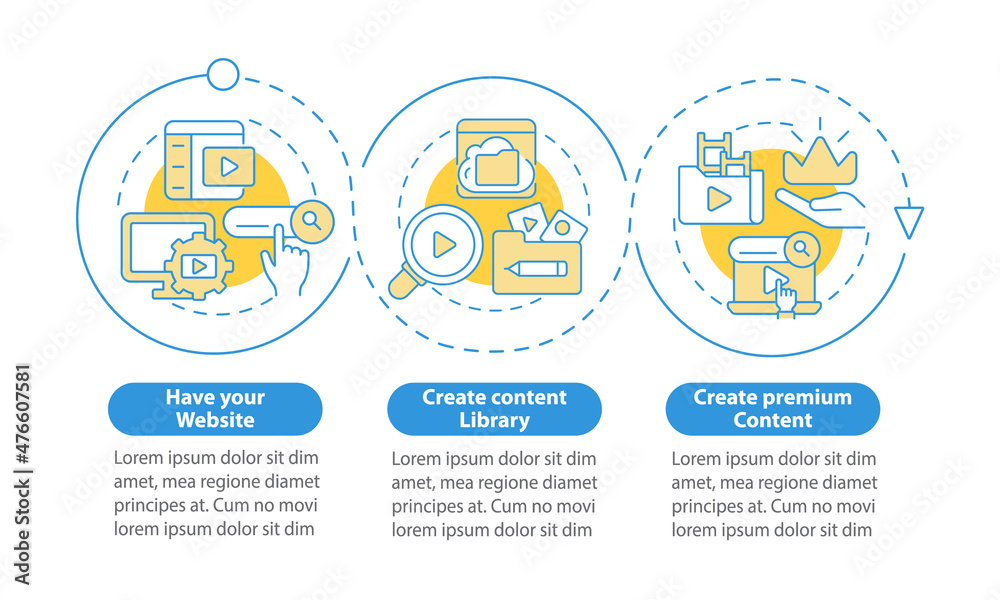 Have your Website

Lorem ipsum dolor sit dim amet, mea regione diamet principes at. Cum no movi lorem ipsum dolor sit dim

Create content Library

Lorem ipsum dolor sit dim amet, mea regione diamet principes at. Cum no movi lorem ipsum dolor sit dim

Create premium Content

Lorem ipsum dolor sit dim amet, mea regione diamet principes at. Cum no movi lorem ipsum dolor sit dim

Adobe Stock | #476607581