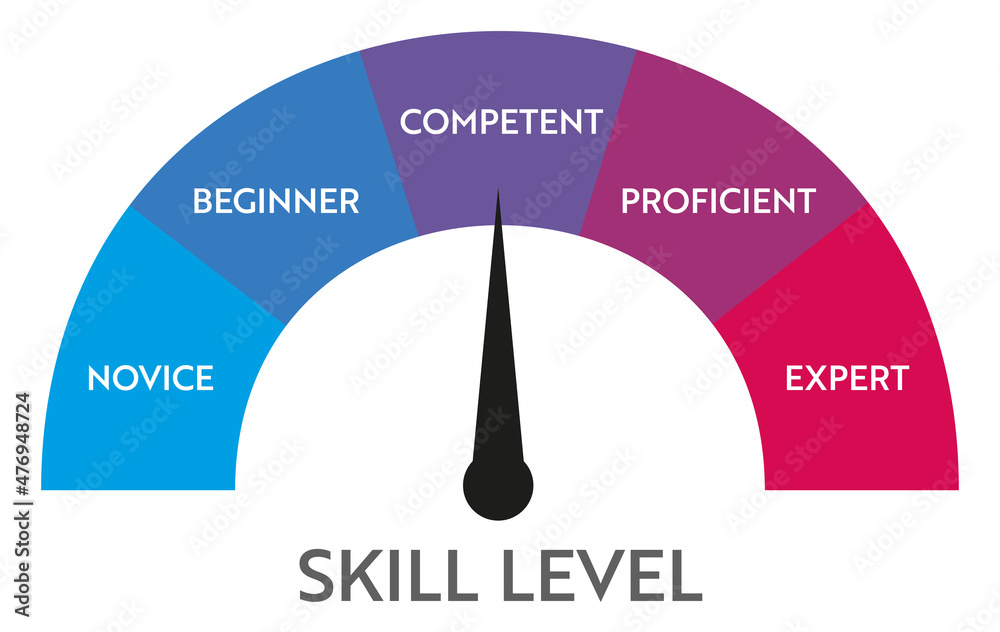 NOVICE
BEGINNER
COMPETENT
PROFICIENT
EXPERT

SKILL LEVEL

Adobe Stock | #476948724