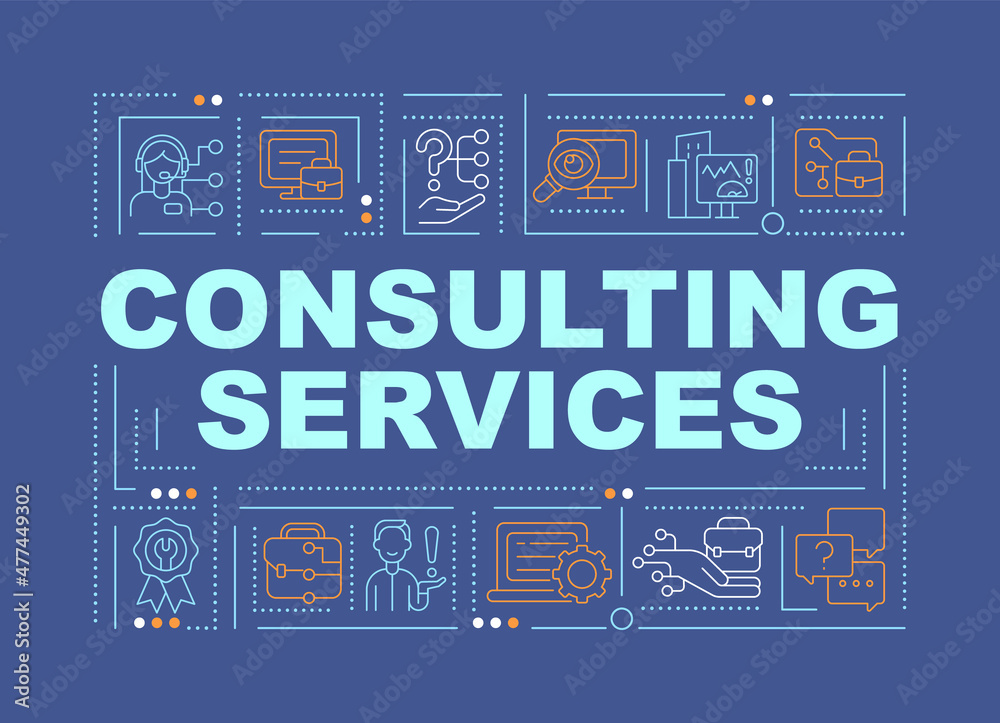 CONSULTING SERVICES

Adobe Stock | #477449302