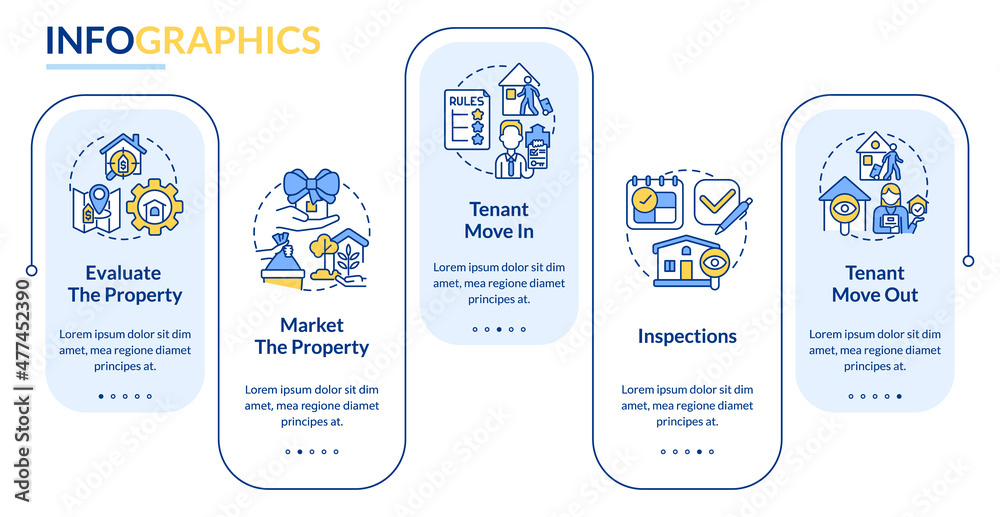 INFOGRAPHICS

Evaluate The Property

Lorem ipsum dolor sit dim amet, mea regione diamet principes at.

Market The Property

Lorem ipsum dolor sit dim amet, mea regione diamet principes at.

RULES

Tenant Move In

Lorem ipsum dolor sit dim amet, mea regione diamet principes at.

Inspections

Lorem ipsum dolor sit dim amet, mea regione diamet principes at.

Tenant Move Out

Lorem ipsum dolor sit dim amet, mea regione diamet principes at.

Adobe Stock | #477452390