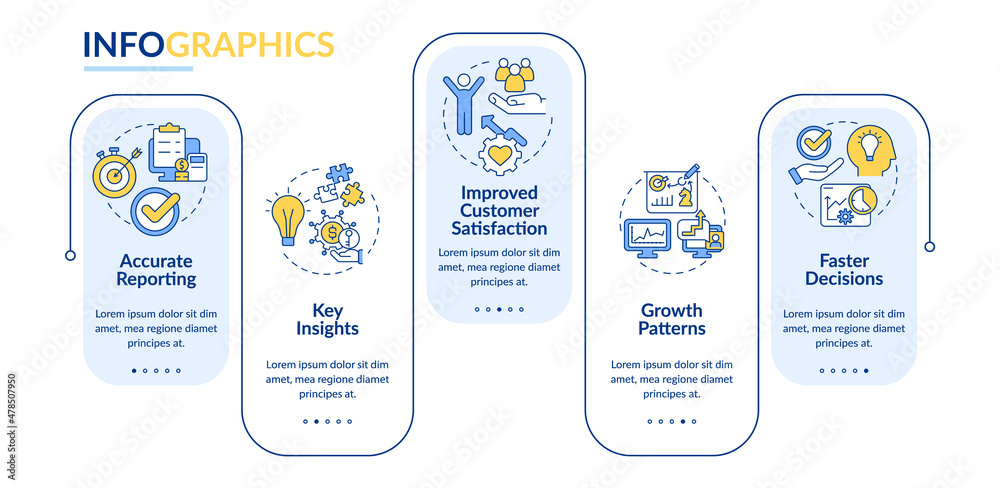 INFOGRAPHICS

Accurate Reporting

Lorem ipsum dolor sit dim amet, mea regione diamet principes at.

Key Insights

Lorem ipsum dolor sit dim amet, mea regione diamet principes at.

Improved Customer Satisfaction

Lorem ipsum dolor sit dim amet, mea regione diamet principes at.

Growth Patterns

Lorem ipsum dolor sit dim amet, mea regione diamet principes at.

Faster Decisions

Lorem ipsum dolor sit dim amet, mea regione diamet principes at.

478507950