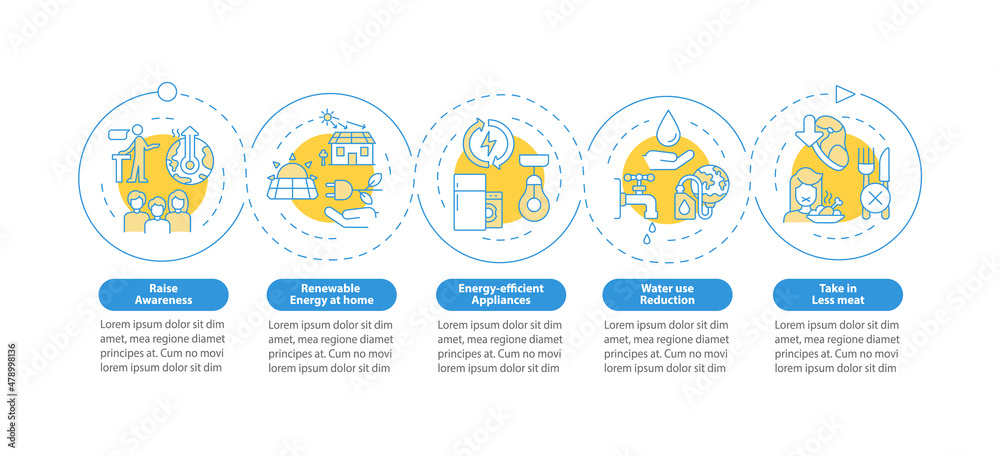 Raise Awareness

Lorem ipsum dolor sit dim amet, mea regione diamet principes at. Cum no movi lorem ipsum dolor sit dim

Renewable Energy at home

Lorem ipsum dolor sit dim amet, mea regione diamet principes at. Cum no movi lorem ipsum dolor sit dim

Energy-efficient Appliances

Lorem ipsum dolor sit dim amet, mea regione diamet principes at. Cum no movi lorem ipsum dolor sit dim

Water use Reduction

Lorem ipsum dolor sit dim amet, mea regione diamet principes at. Cum no movi lorem ipsum dolor sit dim

Take in Less meat

Lorem ipsum dolor sit dim amet, mea regione diamet principes at. Cum no movi lorem ipsum dolor sit dim

478998136