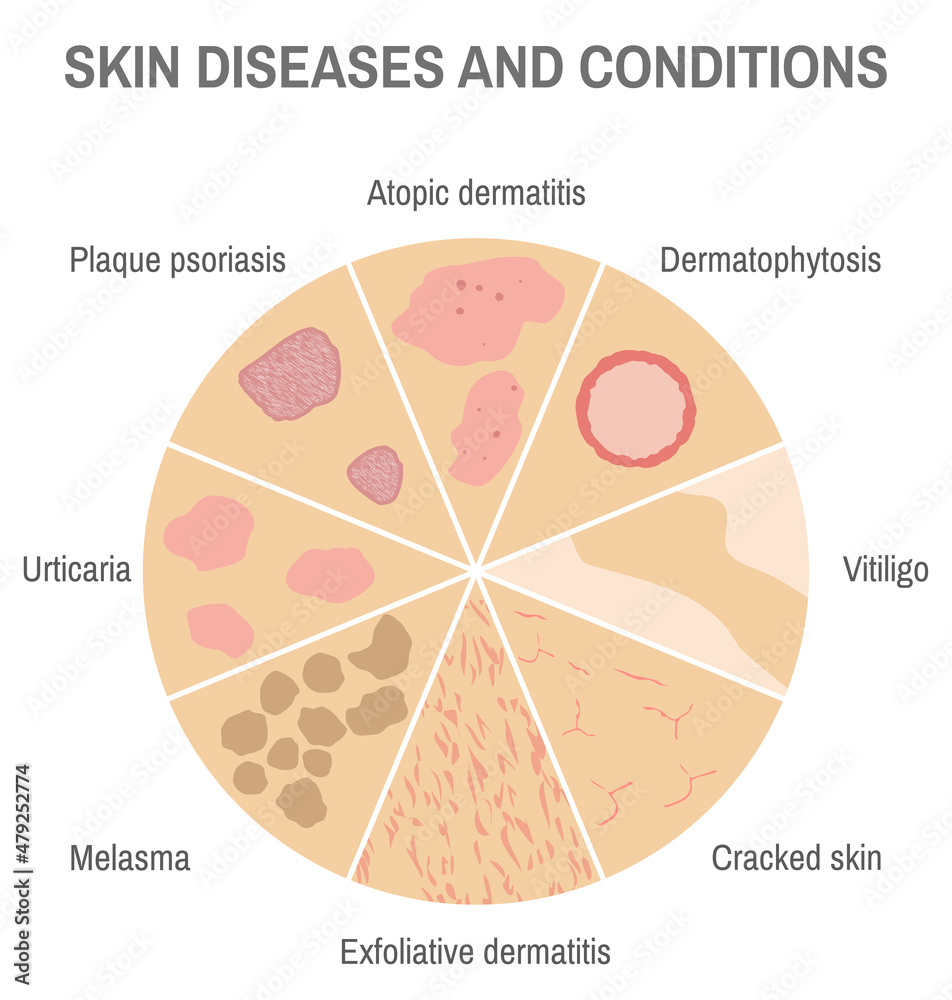 SKIN DISEASES AND CONDITIONS

Atopic dermatitis

Plaque psoriasis

Dermatophytosis

Urticaria

Vitiligo

Melasma

Cracked skin

Exfoliative dermatitis

Adobe Stock | #479252774