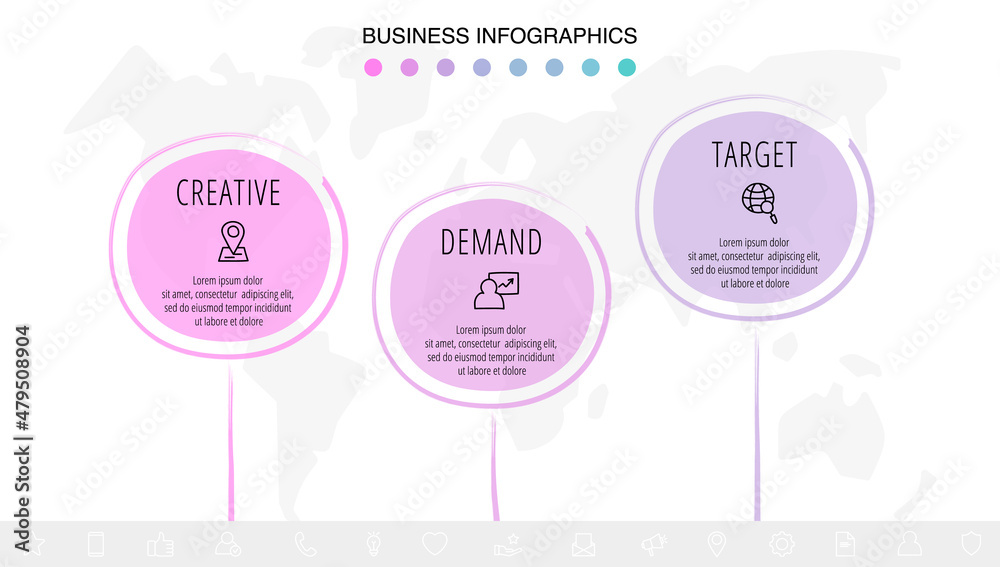 BUSINESS INFOGRAPHICS

CREATIVE

Lorem ipsum dolor sit amet, consectetur adipiscing elit, sed do eiusmod tempor incididunt ut labore et dolore

DEMAND

Lorem ipsum dolor sit amet, consectetur adipiscing elit, sed do eiusmod tempor incididunt ut labore et dolore

TARGET

Lorem ipsum dolor sit amet, consectetur adipiscing elit, sed do eiusmod tempor incididunt ut labore et dolore

Adobe Stock | #479508904