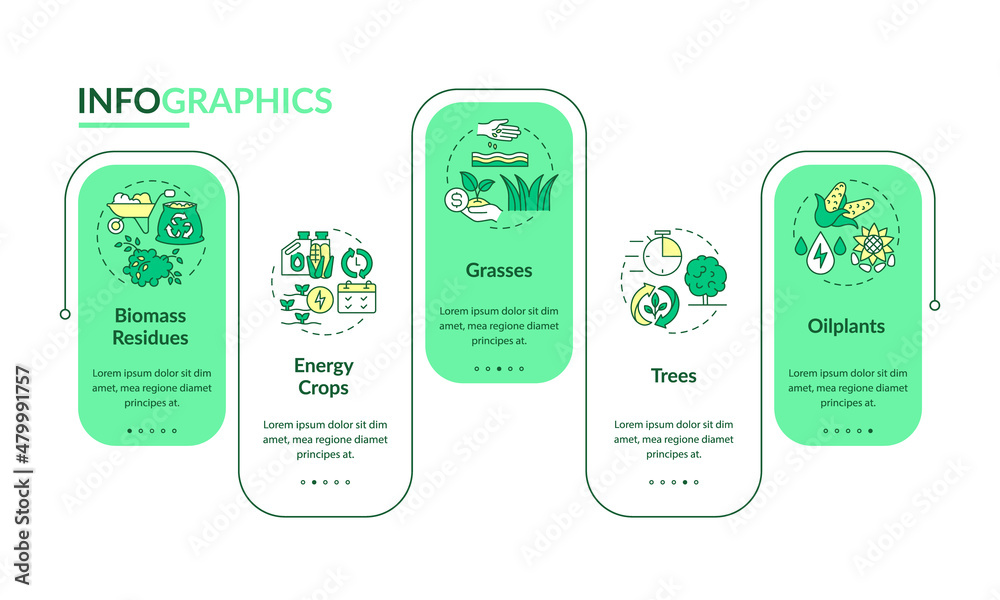 INFOGRAPHICS

Biomass Residues

Lorem ipsum dolor sit dim amet, mea regione diamet principes at.

Energy Crops

Lorem ipsum dolor sit dim amet, mea regione diamet principes at.

Grasses

Lorem ipsum dolor sit dim amet, mea regione diamet principes at.

Trees

Lorem ipsum dolor sit dim amet, mea regione diamet principes at.

Oilplants

Lorem ipsum dolor sit dim amet, mea regione diamet principes at.

Adobe Stock | #479991757