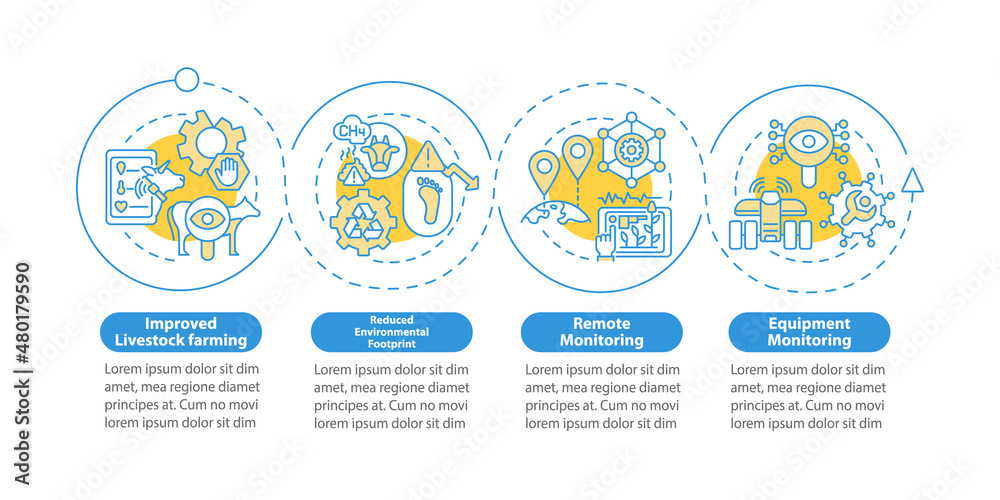 $CH_4$

Improved Livestock farming

Lorem ipsum dolor sit dim amet, mea regione diamet principes at. Cum no movi lorem ipsum dolor sit dim

Reduced Environmental Footprint

Lorem ipsum dolor sit dim amet, mea regione diamet principes at. Cum no movi lorem ipsum dolor sit dim

Remote Monitoring

Lorem ipsum dolor sit dim amet, mea regione diamet principes at. Cum no movi lorem ipsum dolor sit dim

Equipment Monitoring

Lorem ipsum dolor sit dim amet, mea regione diamet principes at. Cum no movi lorem ipsum dolor sit dim

Adobe Stock | #480179590