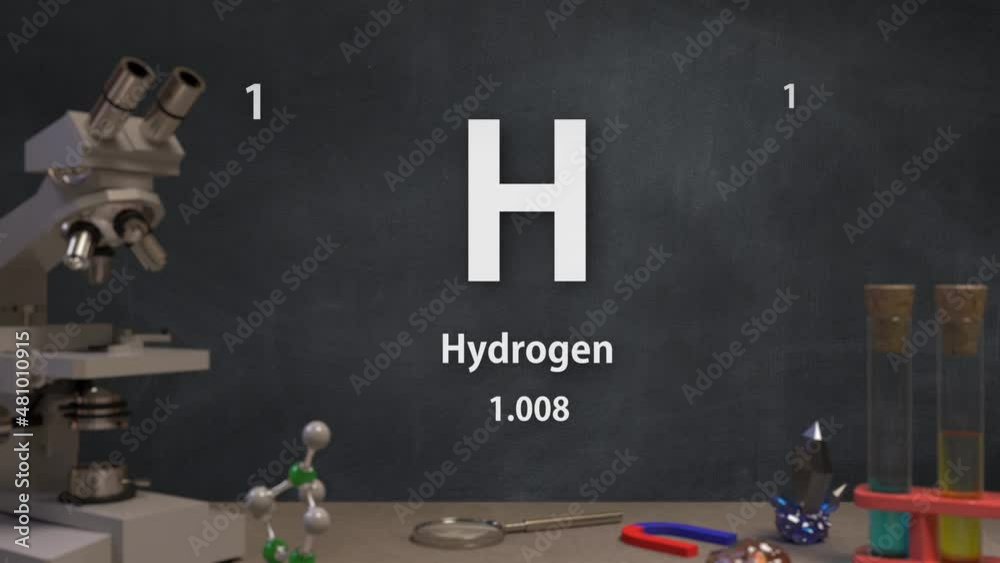 1

1

H

Hydrogen

1.008

Adobe Stock | #481010915