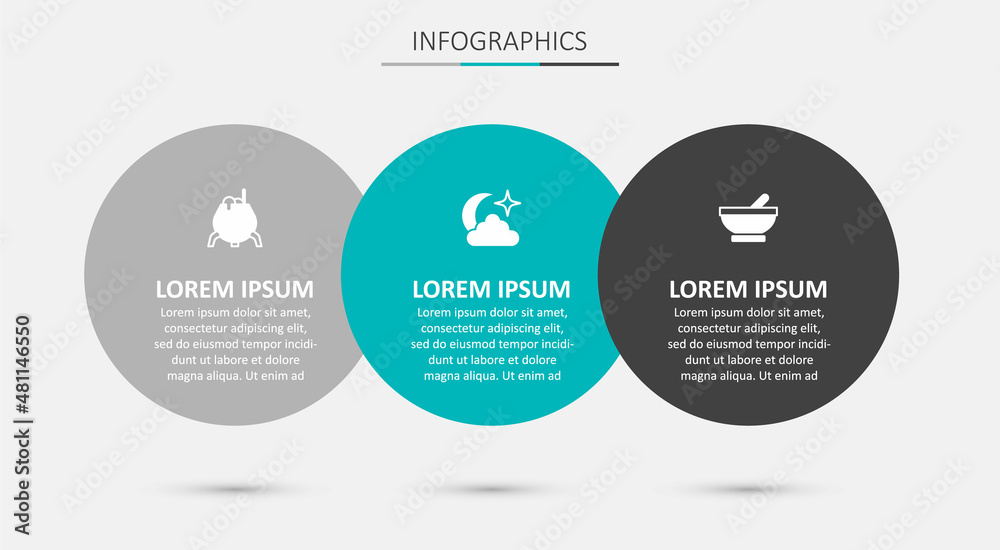 INFOGRAPHICS

LOREM IPSUM
Lorem ipsum dolor sit amet, consectetur adipiscing elit, sed do eiusmod tempor incididunt ut labore et dolore magna aliqua. Ut enim ad

LOREM IPSUM
Lorem ipsum dolor sit amet, consectetur adipiscing elit, sed do eiusmod tempor incididunt ut labore et dolore magna aliqua. Ut enim ad

LOREM IPSUM
Lorem ipsum dolor sit amet, consectetur adipiscing elit, sed do eiusmod tempor incididunt ut labore et dolore magna aliqua. Ut enim ad

Adobe Stock | #481146550