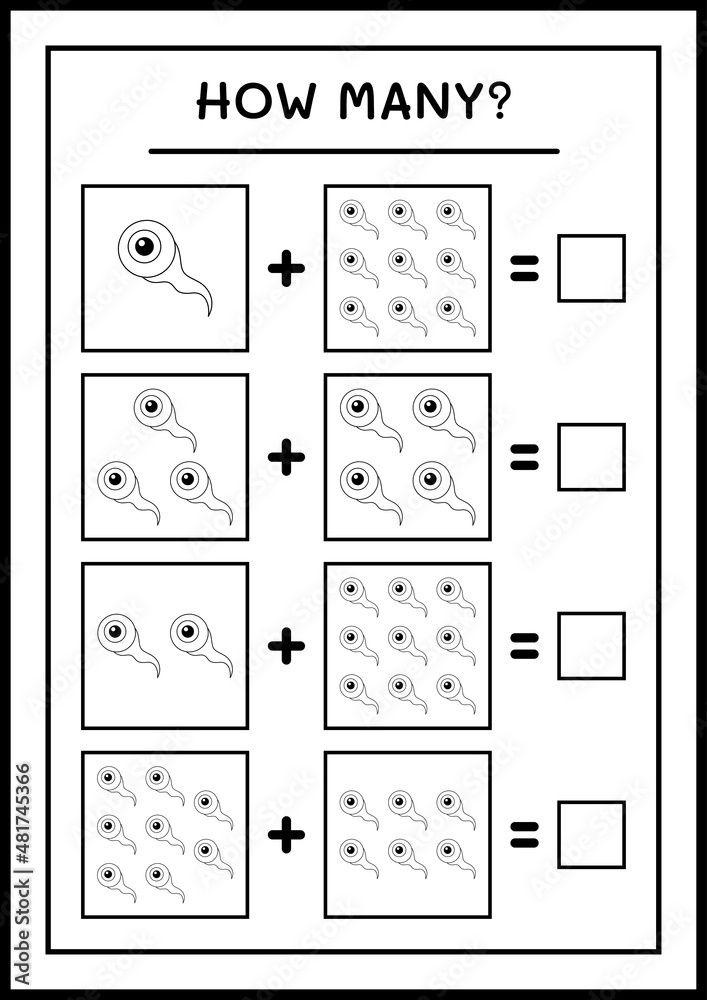 HOW MANY?

+ =

+ =

+ =

+ =

Adobe Stock | #481745366